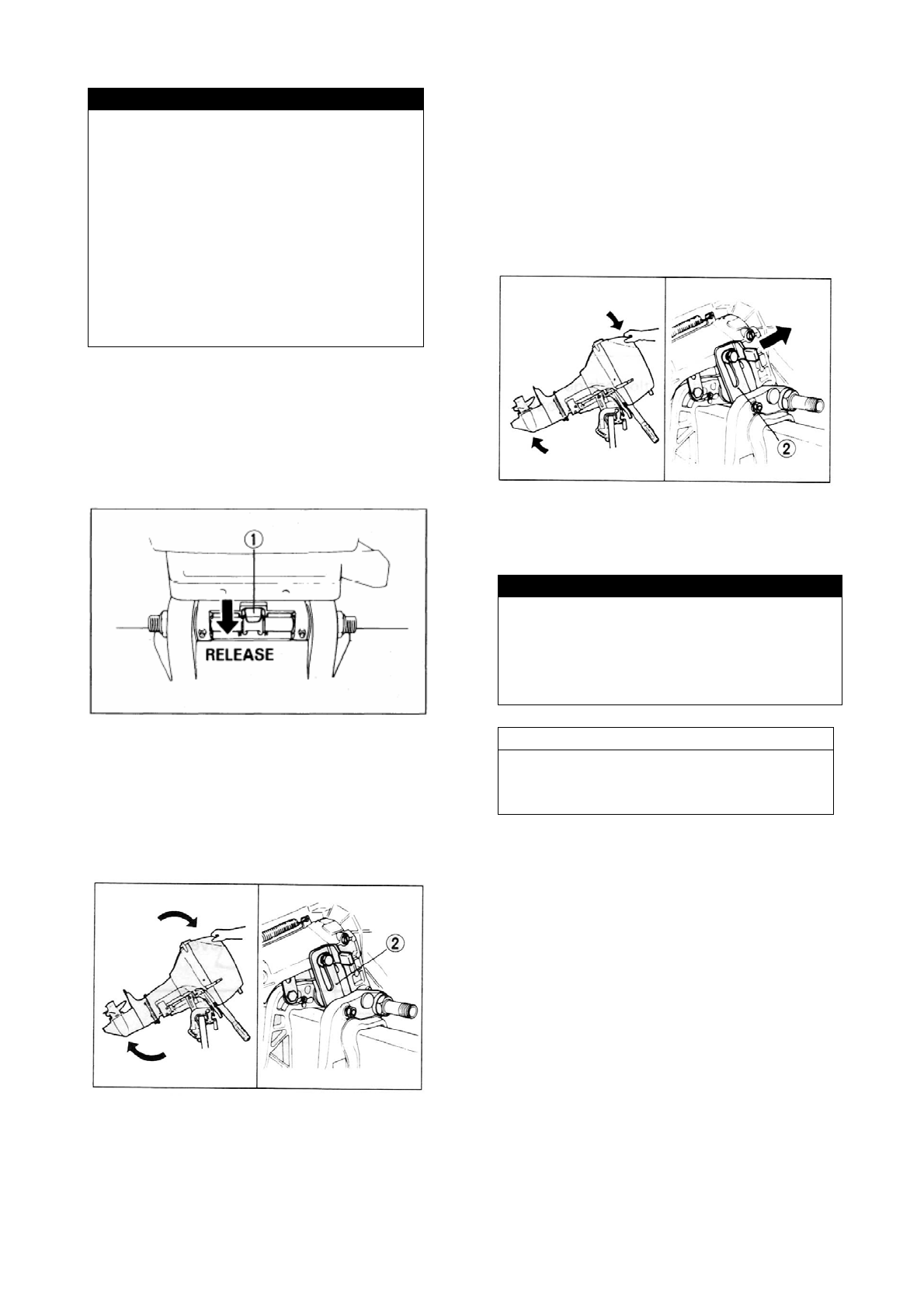 ①

RELEASE

②

②