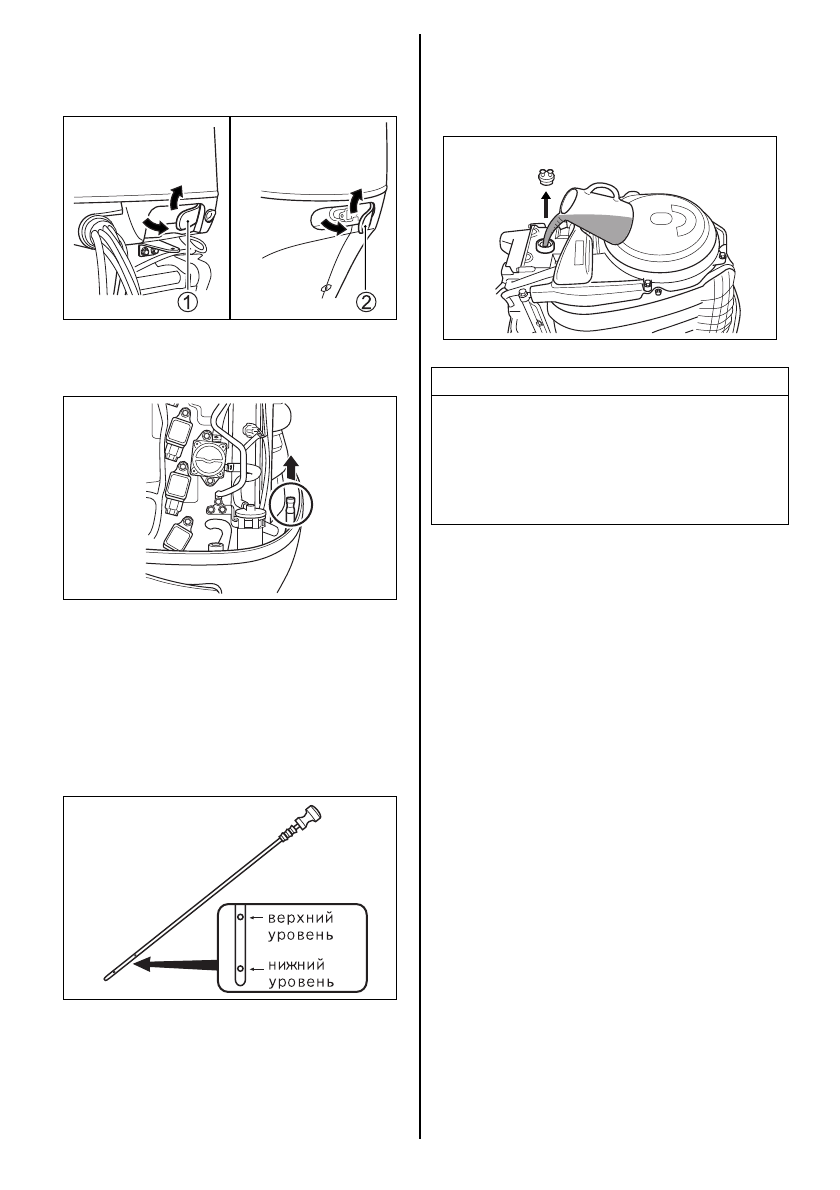 ①

②

верхний уровень

нижний уровень