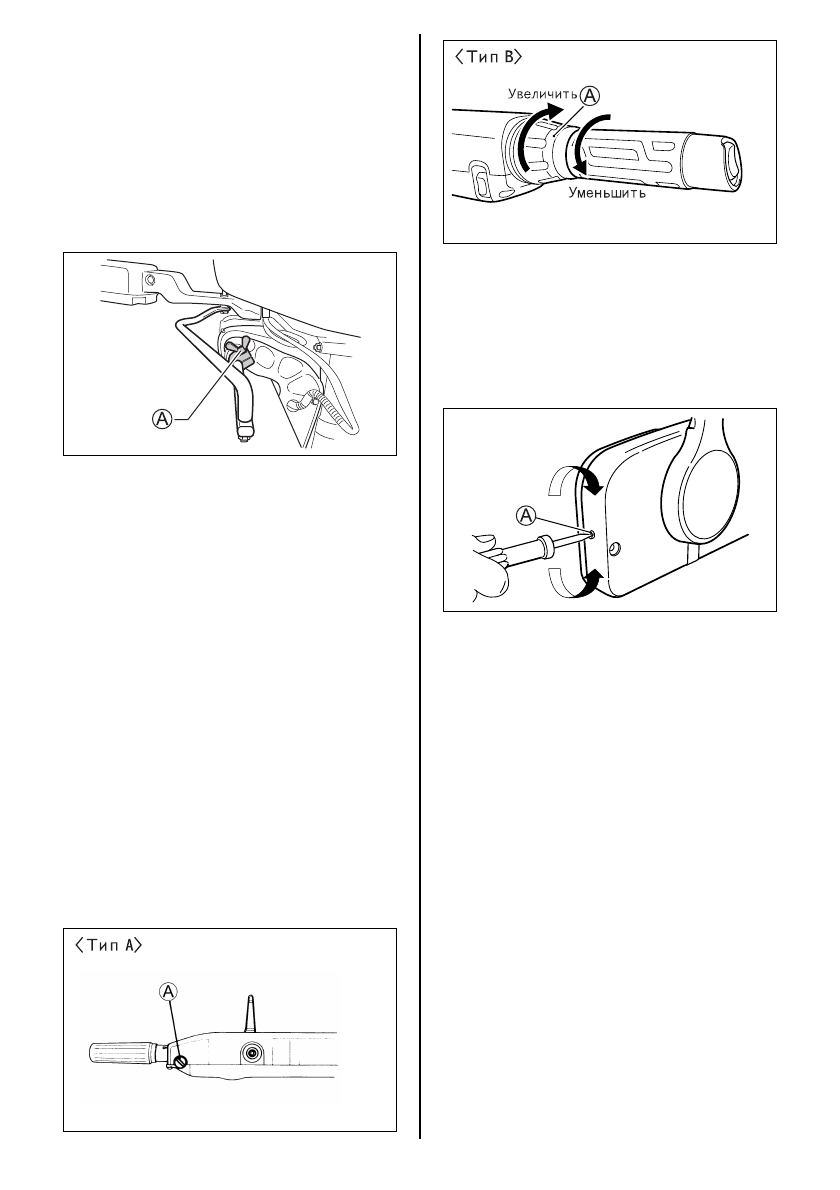 A

〈Тип A〉

A

〈Тип B〉

Увеличить A

Уменьшить

A