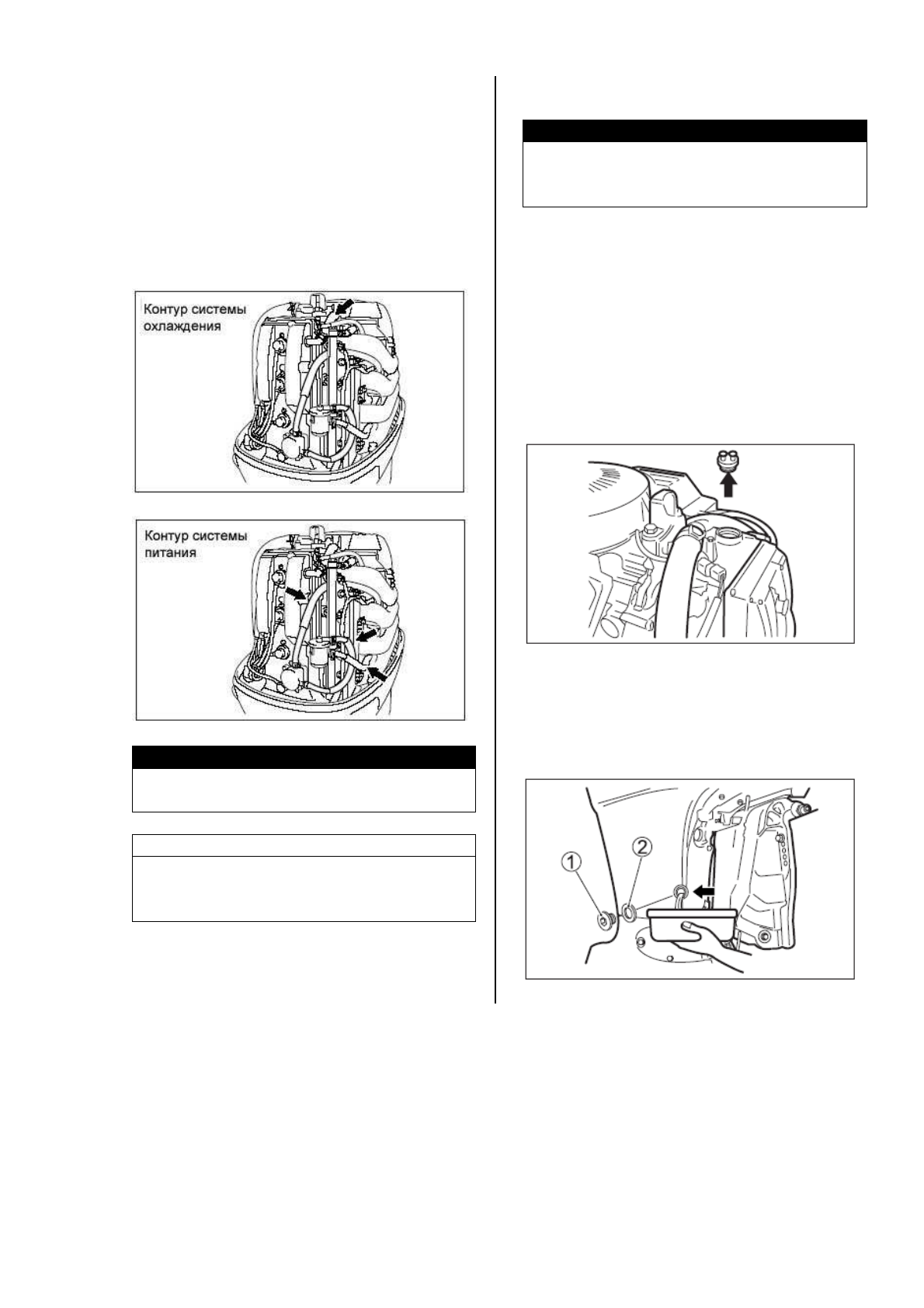 Контур системы охлаждения

Контур системы питания

1

2