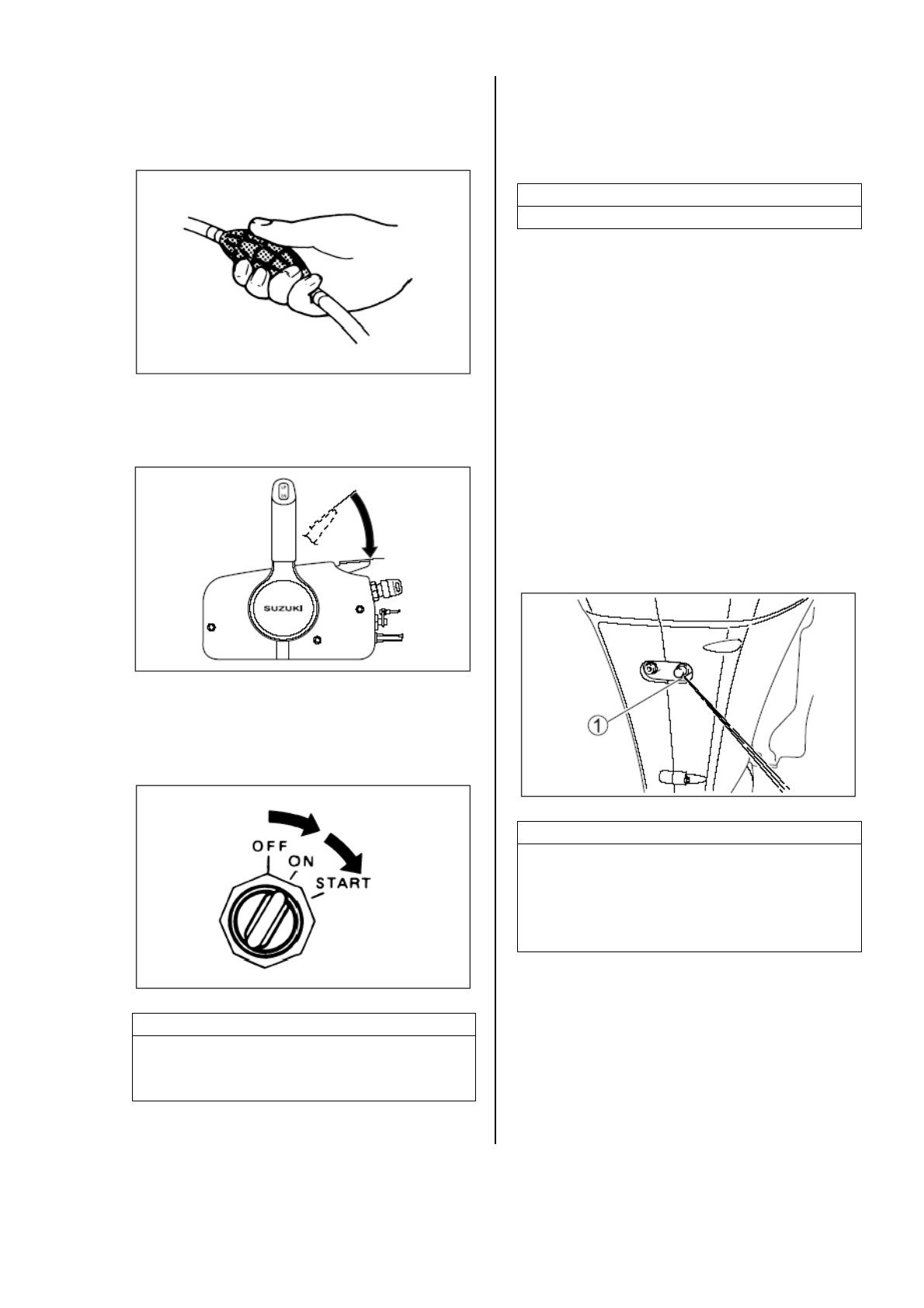 SUZUKI

OFF
ON
START

1