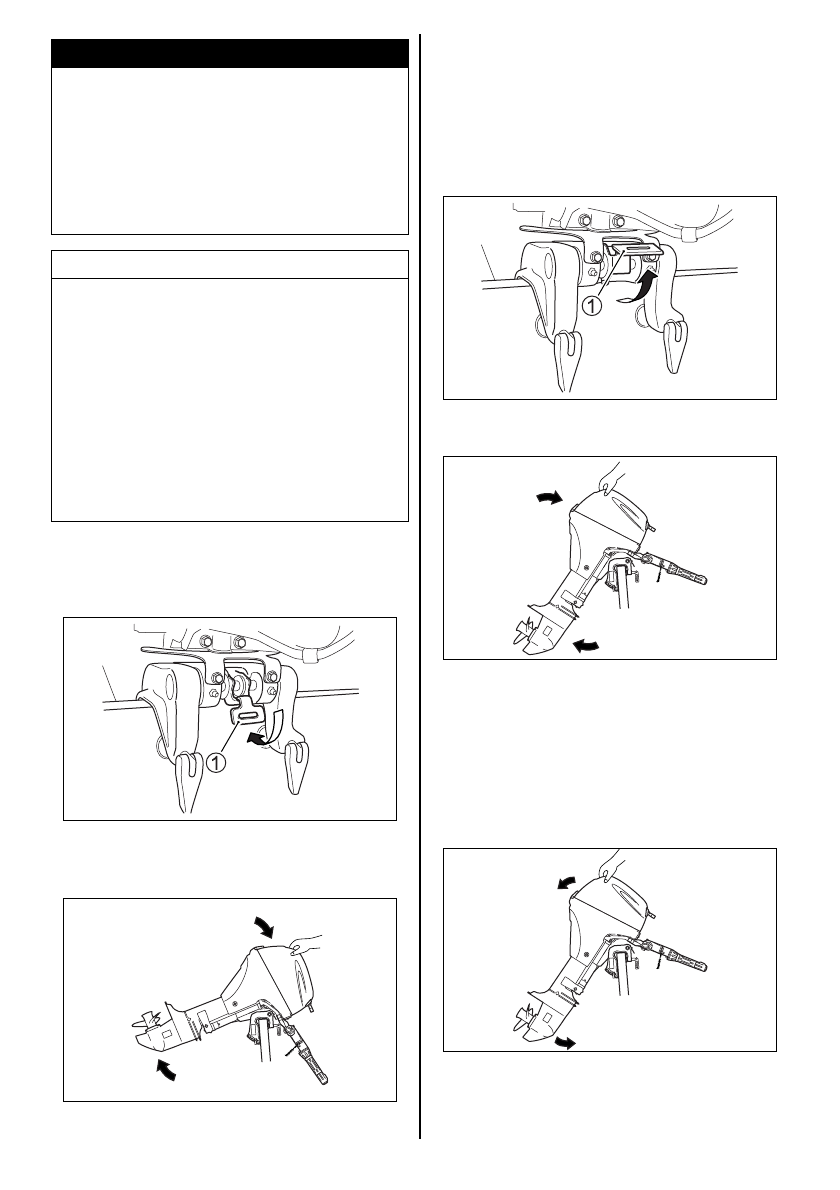 ①

①