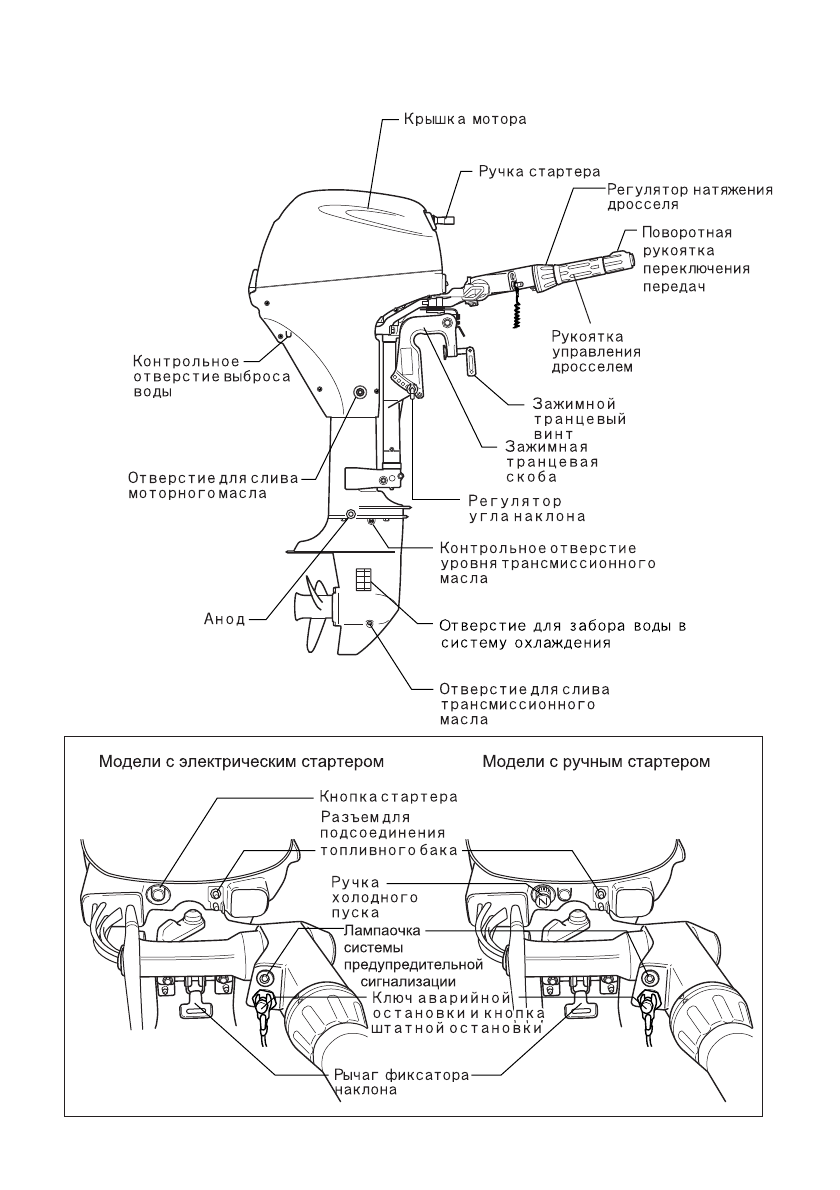 Крышка мотора

Ручка стартера

Регулятор натяжения дросселя

Поворотная рукоятка переключения передач

Рукоятка управления дросселем

Контрольное отверстие выброса воды

Зажимной транцевый винт

Зажимная транцевая скоба

Отверстие для слива моторного масла

Регулятор угла наклона

Контрольное отверстие уровня трансмиссионного масла

Анод

Отверстие для забора воды в систему охлаждения

Отверстие для слива трансмиссионного масла

Модели с электрическим стартером

Модели с ручным стартером

Кнопка стартера

Разъем для подсоединения топливного бака

Ручка холодного пуска

Лампаочка системы предупредительной сигнализации

Ключ аварийной остановки и кнопка штатной остановки

Рычаг фиксатора наклона