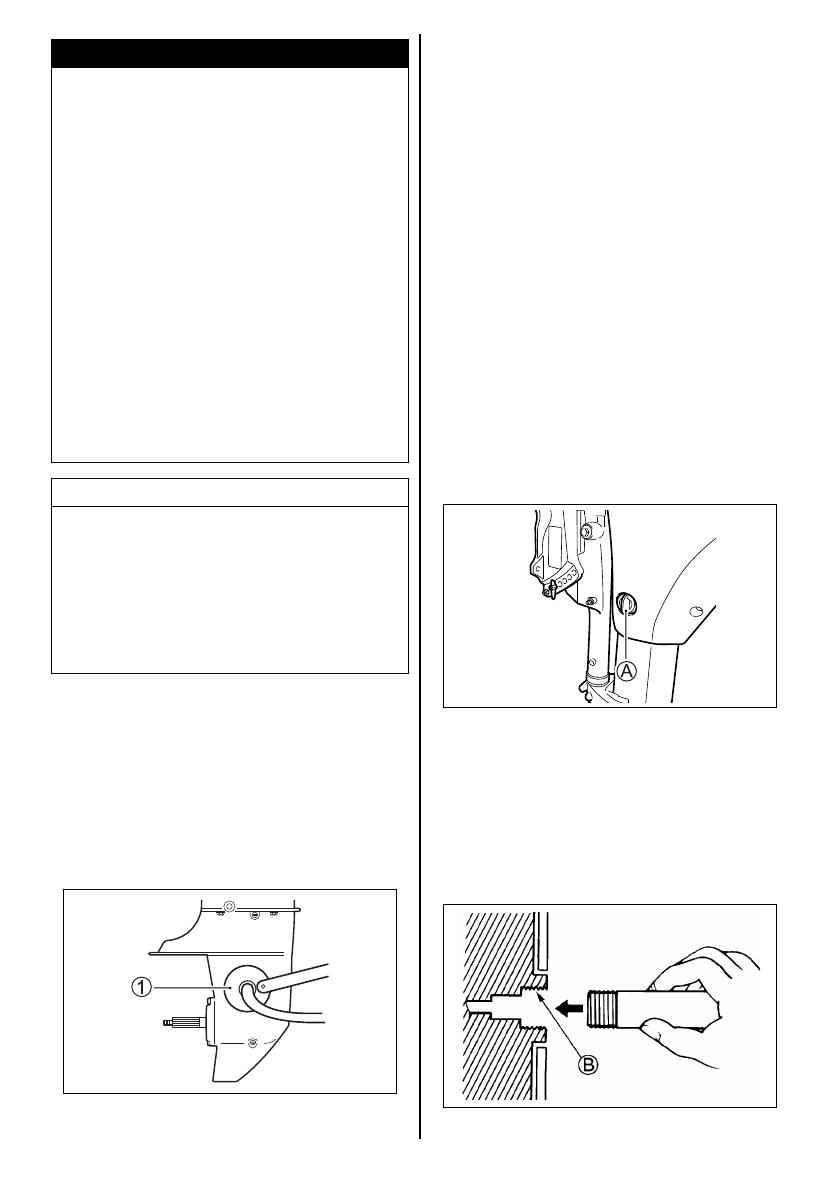 ①

Ⓐ

Ⓑ