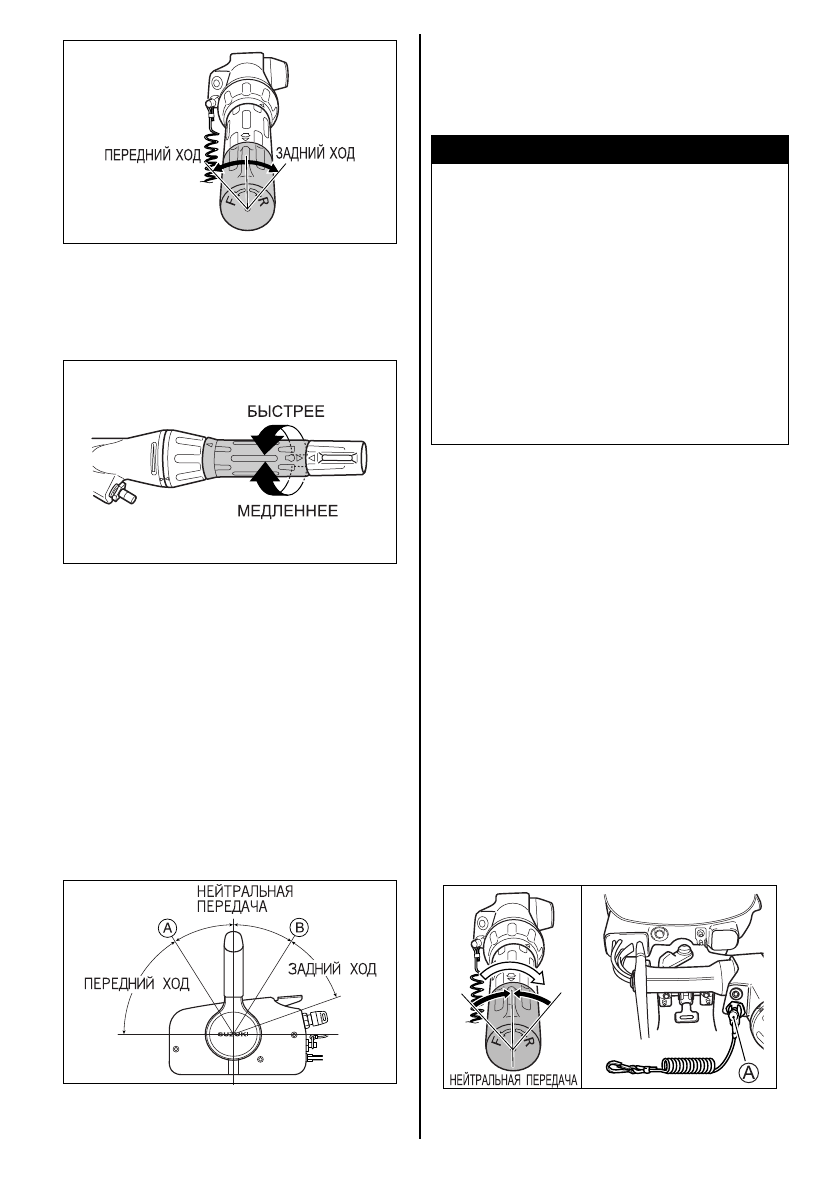 ПЕРЕДНИЙ ХОД
ЗАДНИЙ ХОД
F
R

БЫСТРЕЕ
МЕДЛЕННЕЕ

НЕЙТРАЛЬНАЯ ПЕРЕДАЧА
A
B
ПЕРЕДНИЙ ХОД
ЗАДНИЙ ХОД
SUZUKI

F
R
НЕЙТРАЛЬНАЯ ПЕРЕДАЧА
A