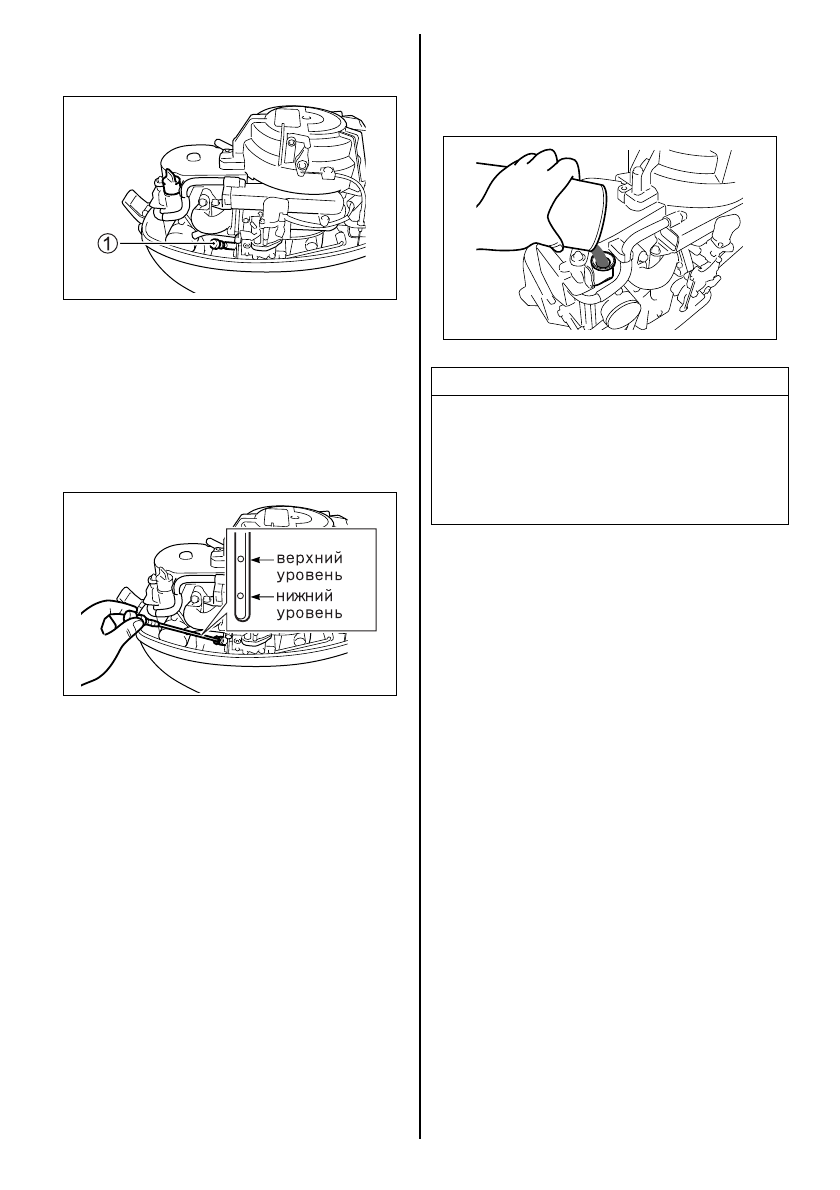 ①

верхний уровень
нижний уровень