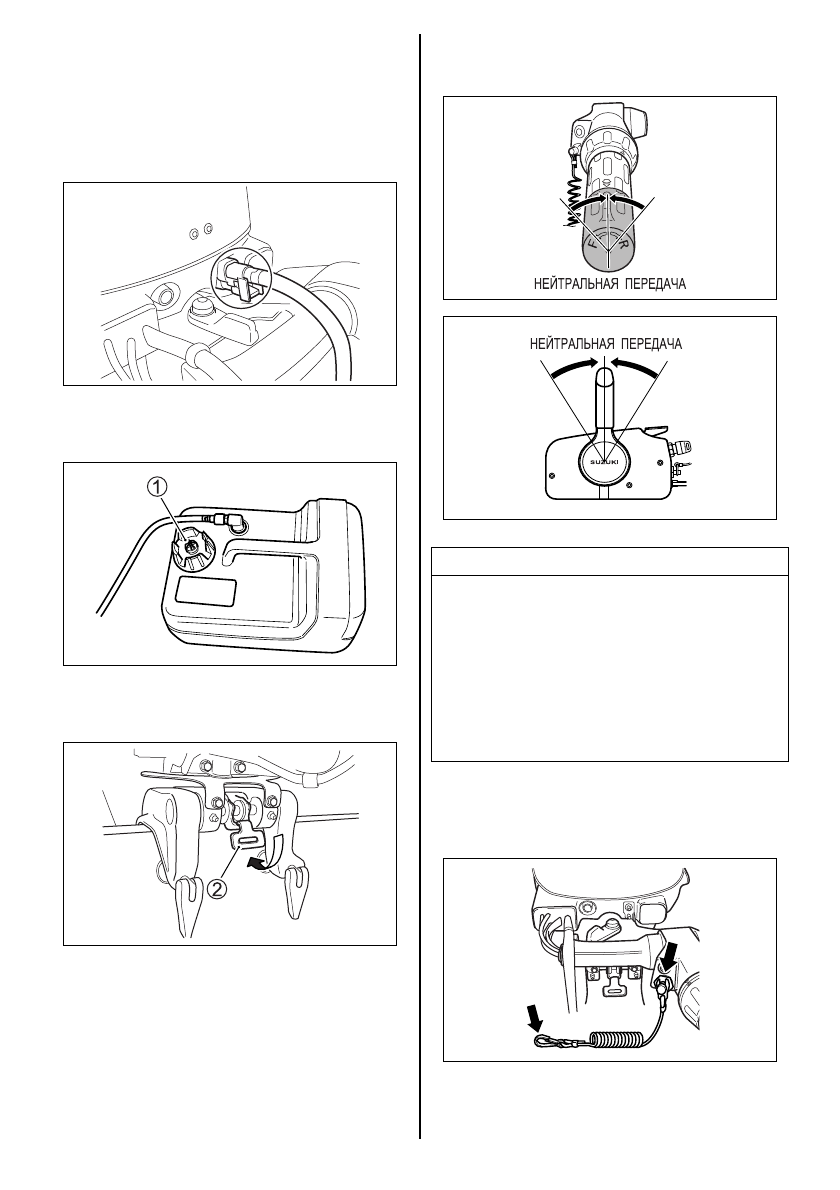 ①

②

F

R

НЕЙТРАЛЬНАЯ ПЕРЕДАЧА

НЕЙТРАЛЬНАЯ ПЕРЕДАЧА

SUZUKI