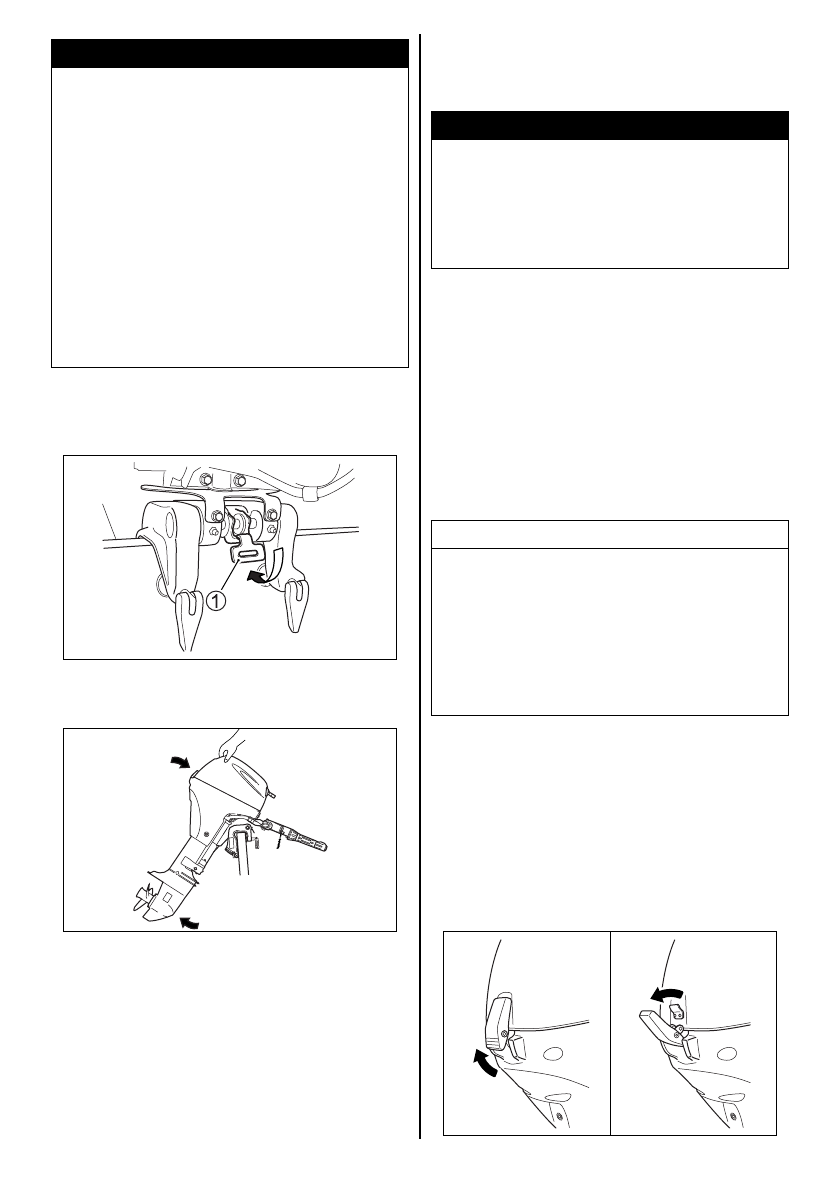 1