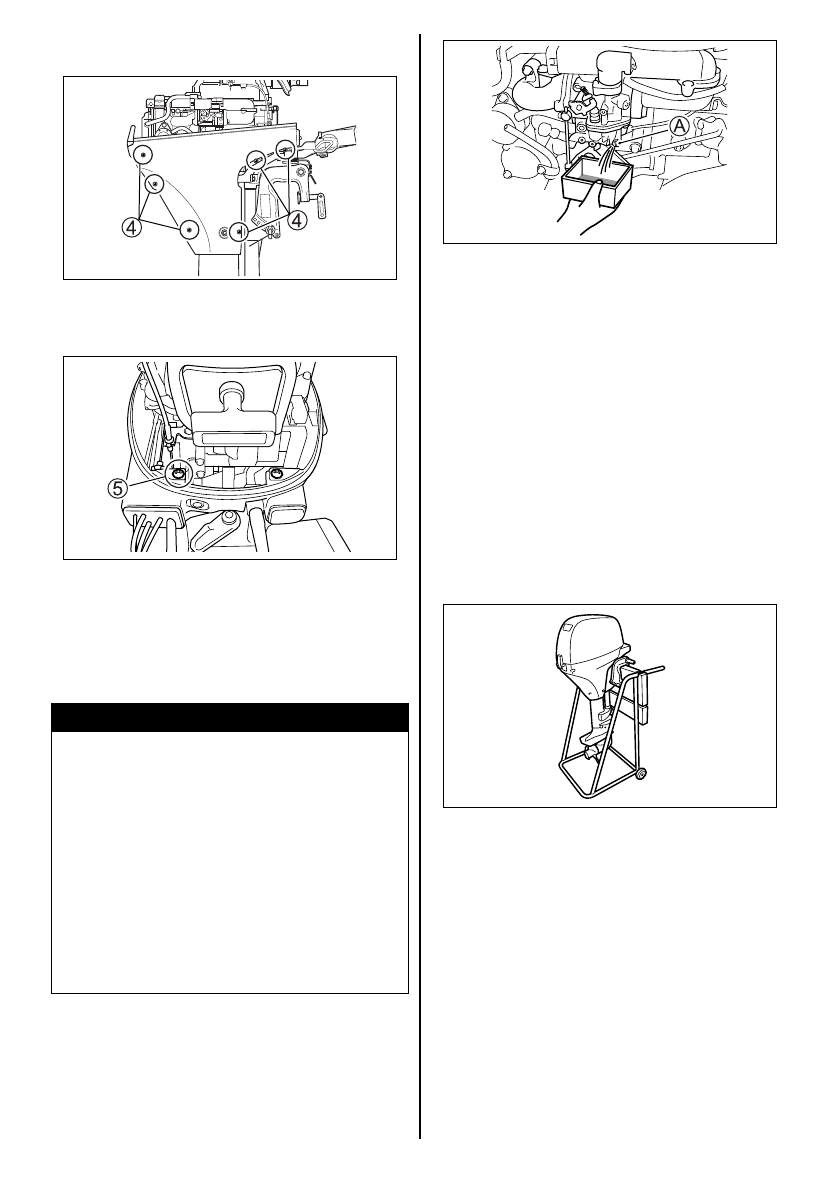 ④
④
⑤
Ⓐ