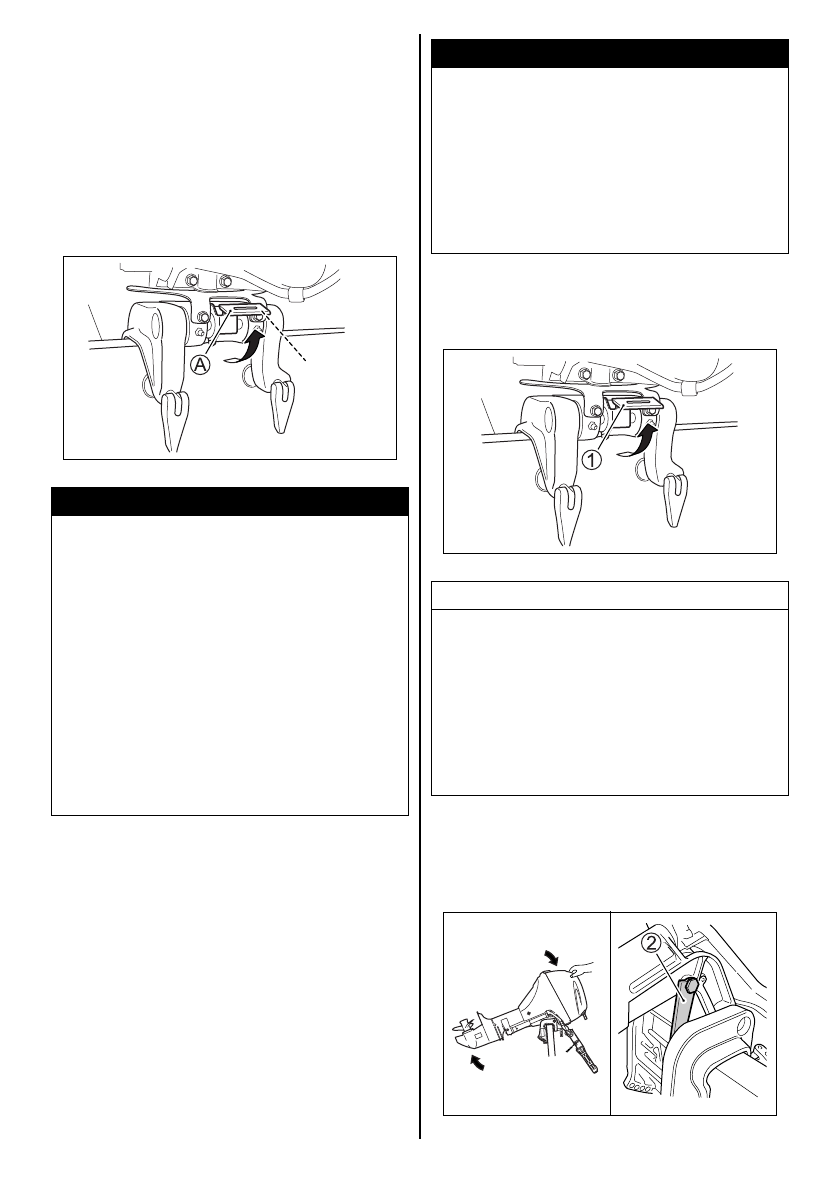 A

①

②