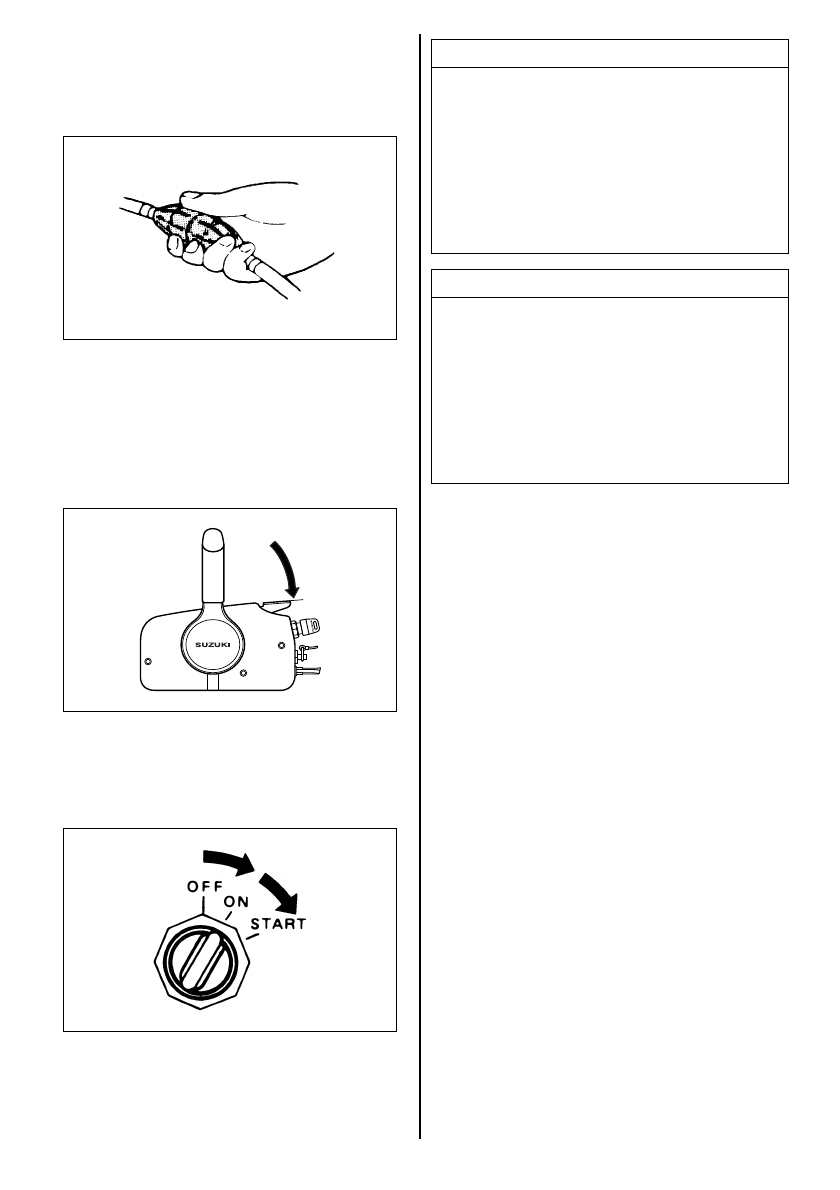 SUZUKI

OFF
ON
START