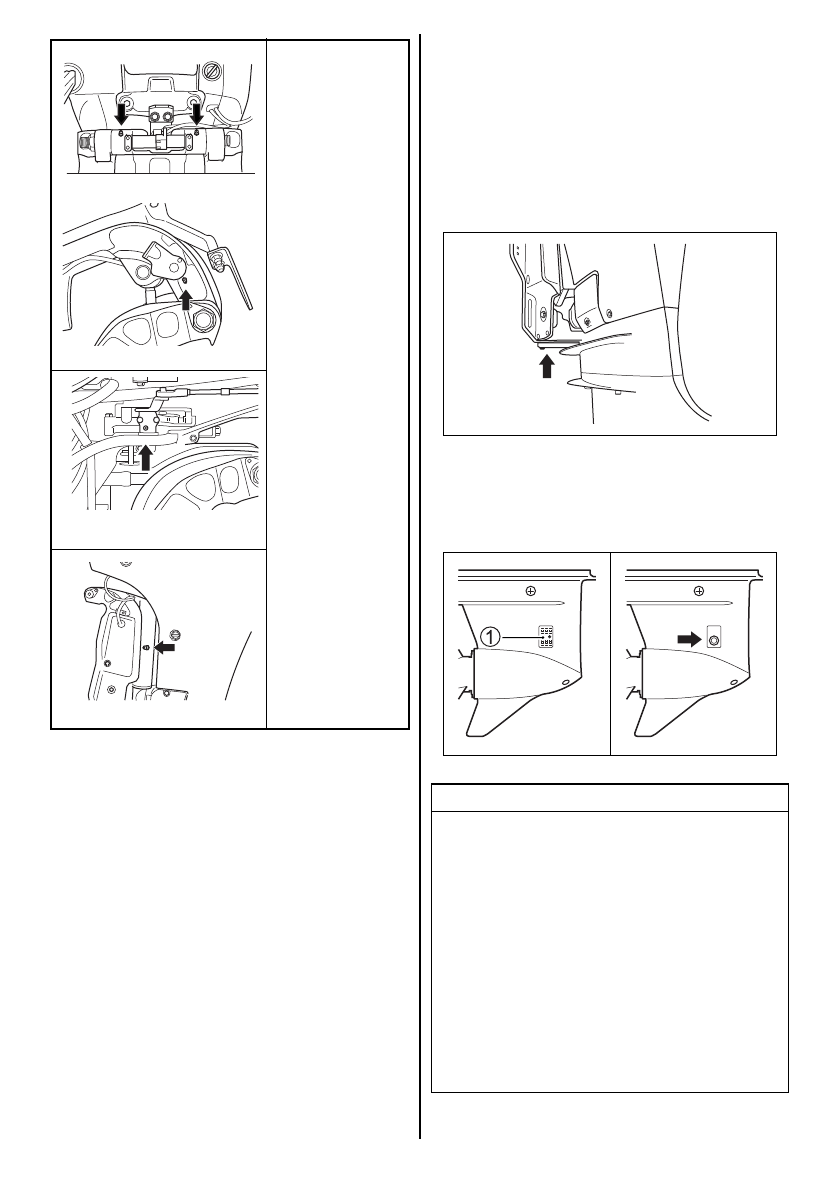 1