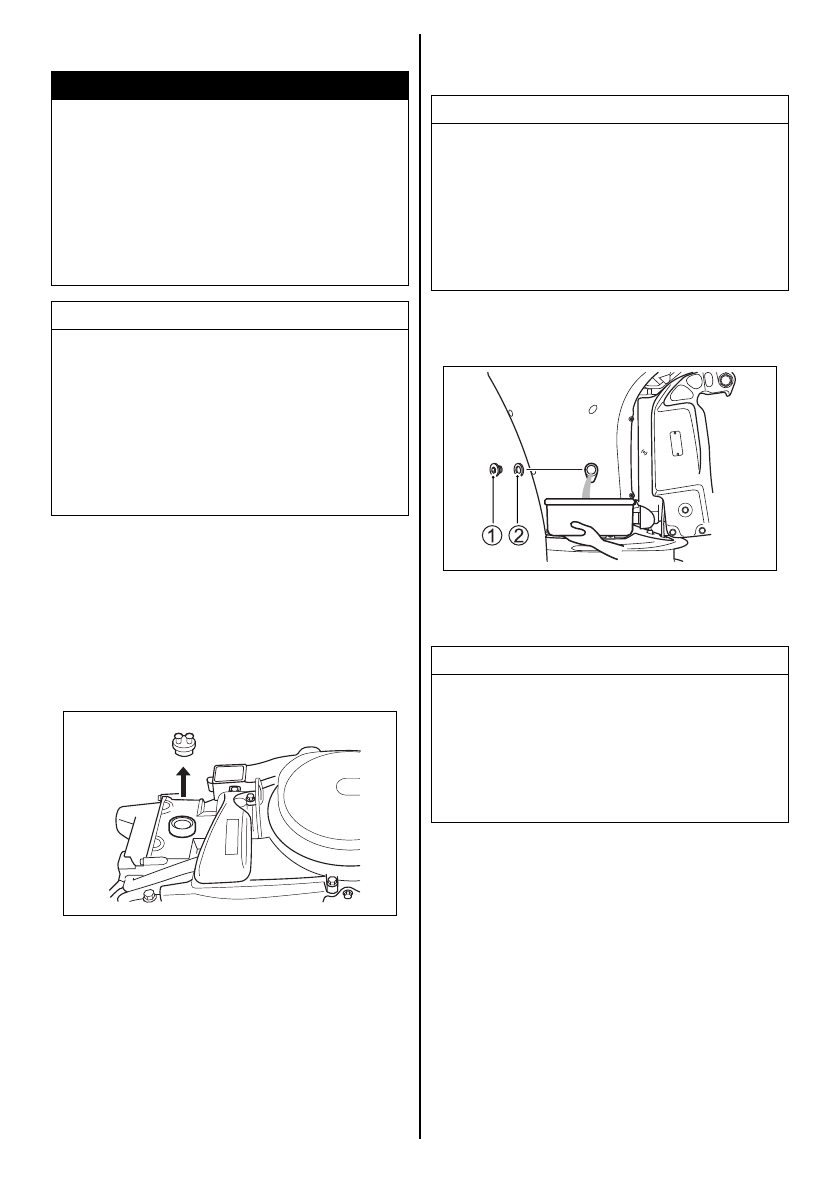 1
2