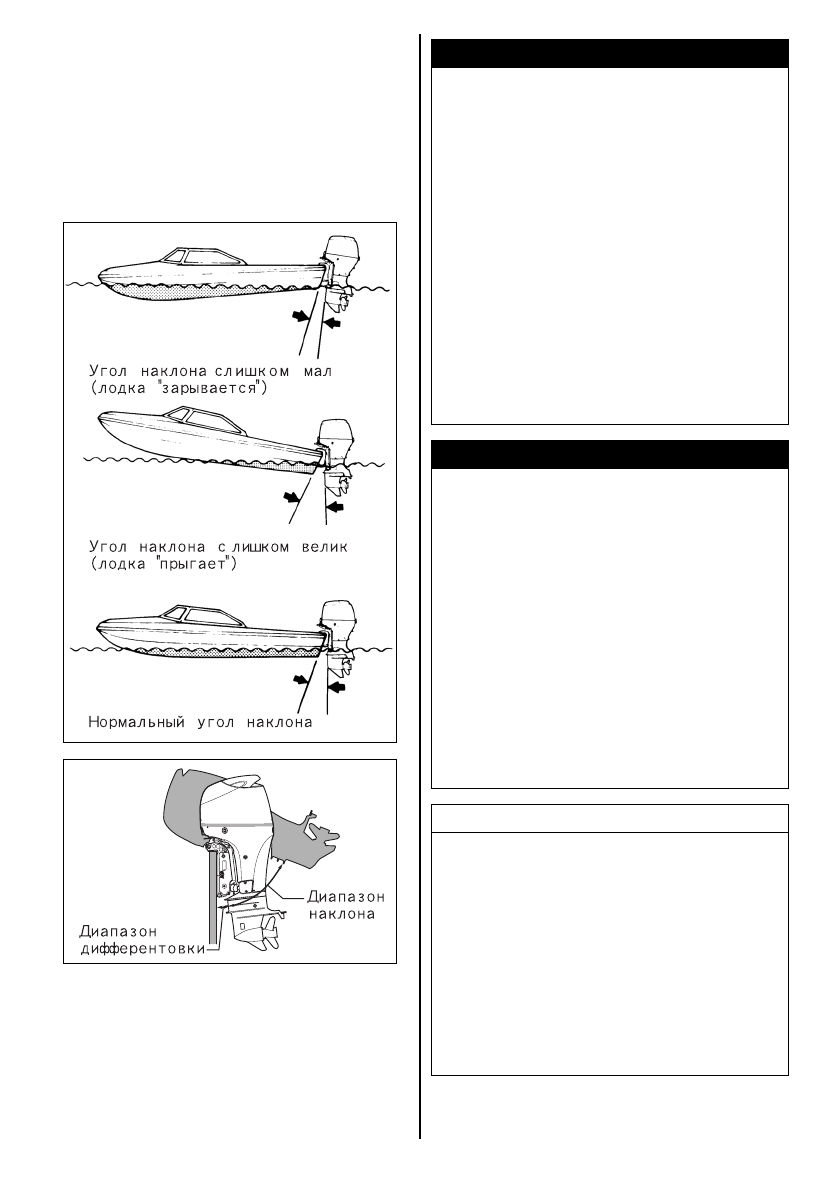 Угол наклона слишком мал (лодка "зарывается")

Угол наклона слишком велик (лодка "прыгает")

Нормальный угол наклона

Диапазон наклона

Диапазон дифферентовки