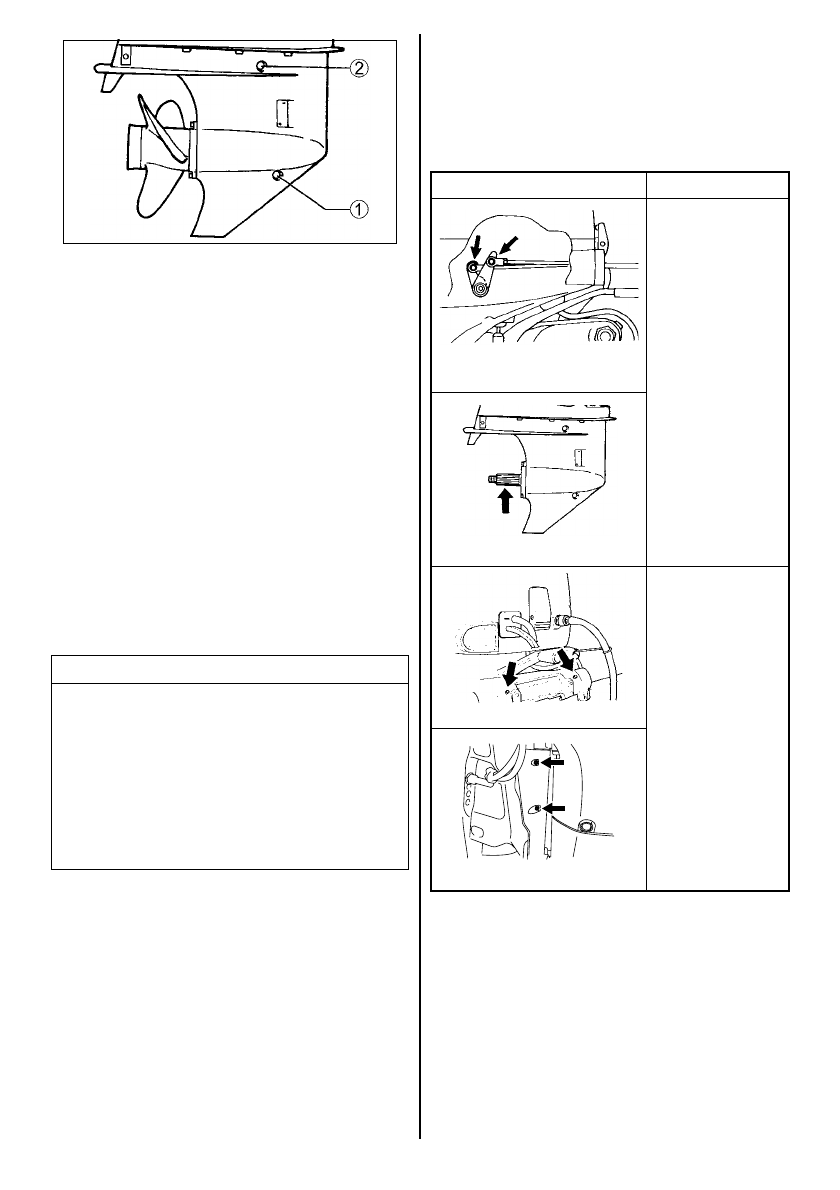 ②
①