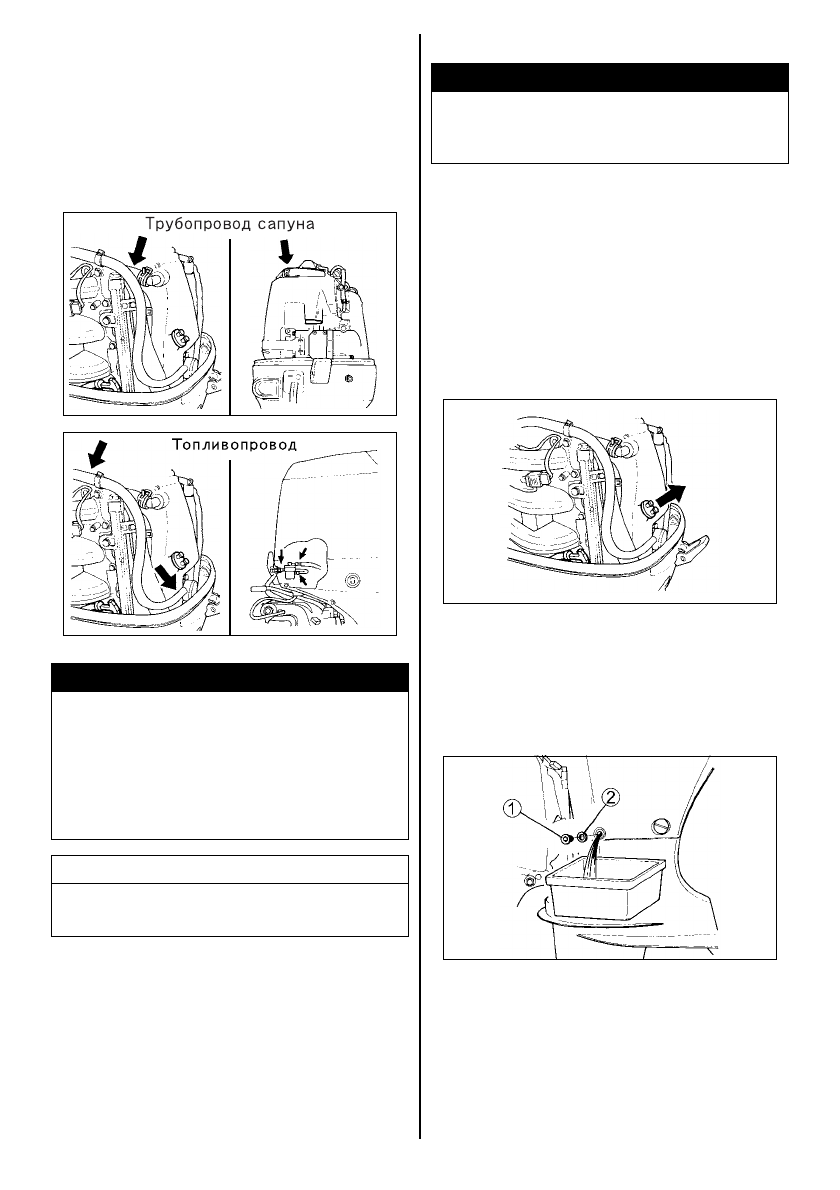 Трубопровод сапуна

Топливопровод

1

2