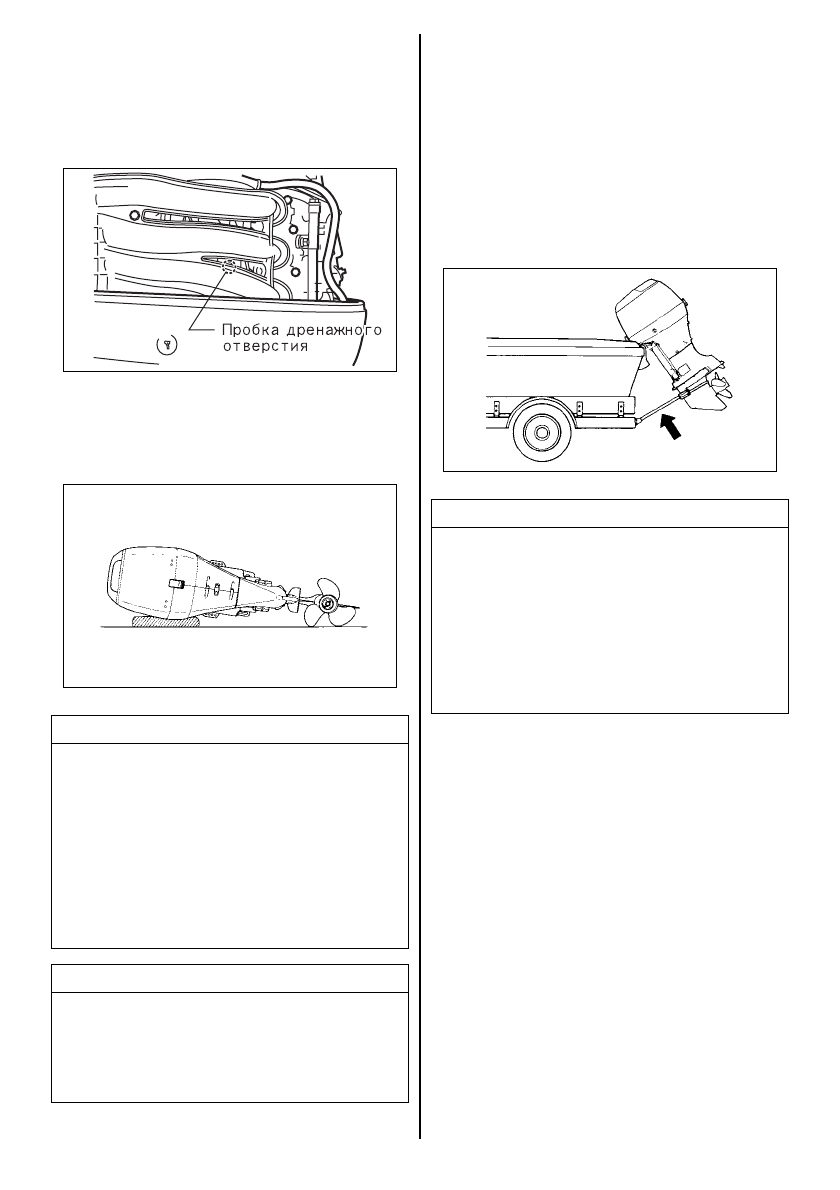 Пробка дренажного отверстия