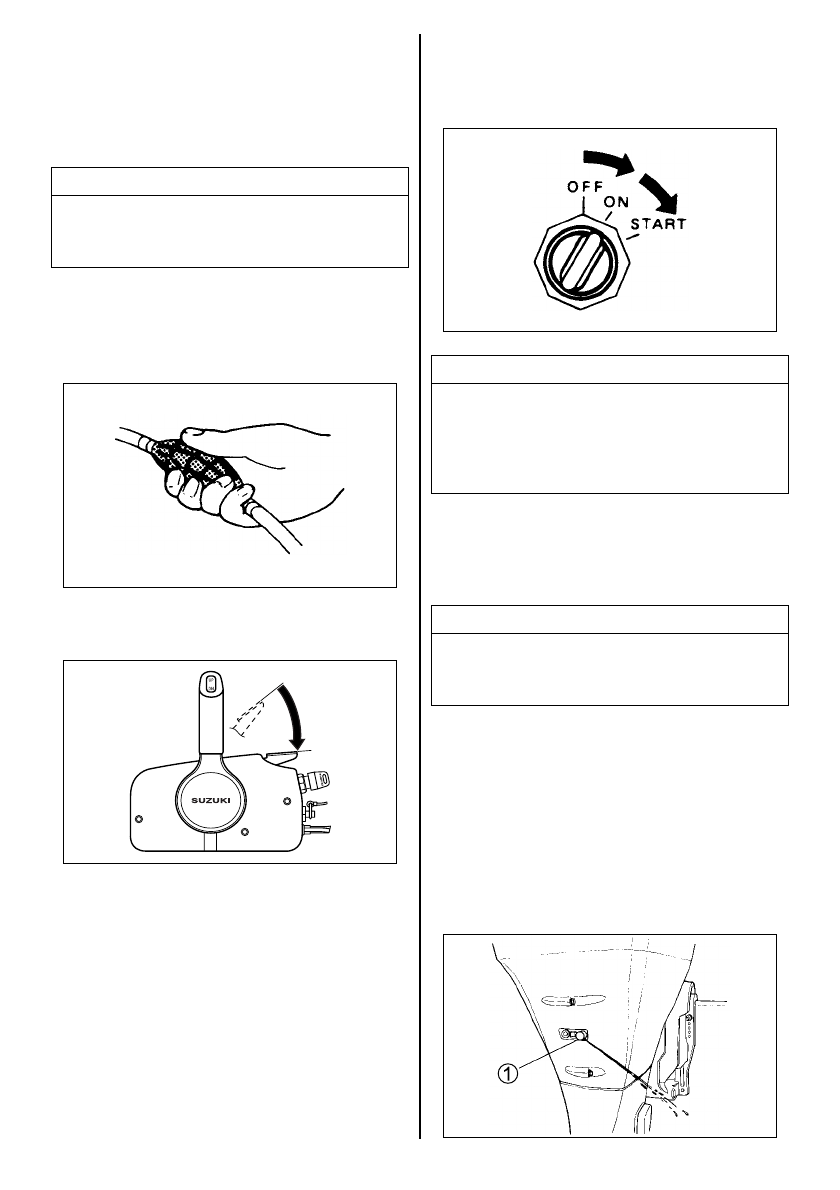 OFF
ON
START

SUZUKI

①