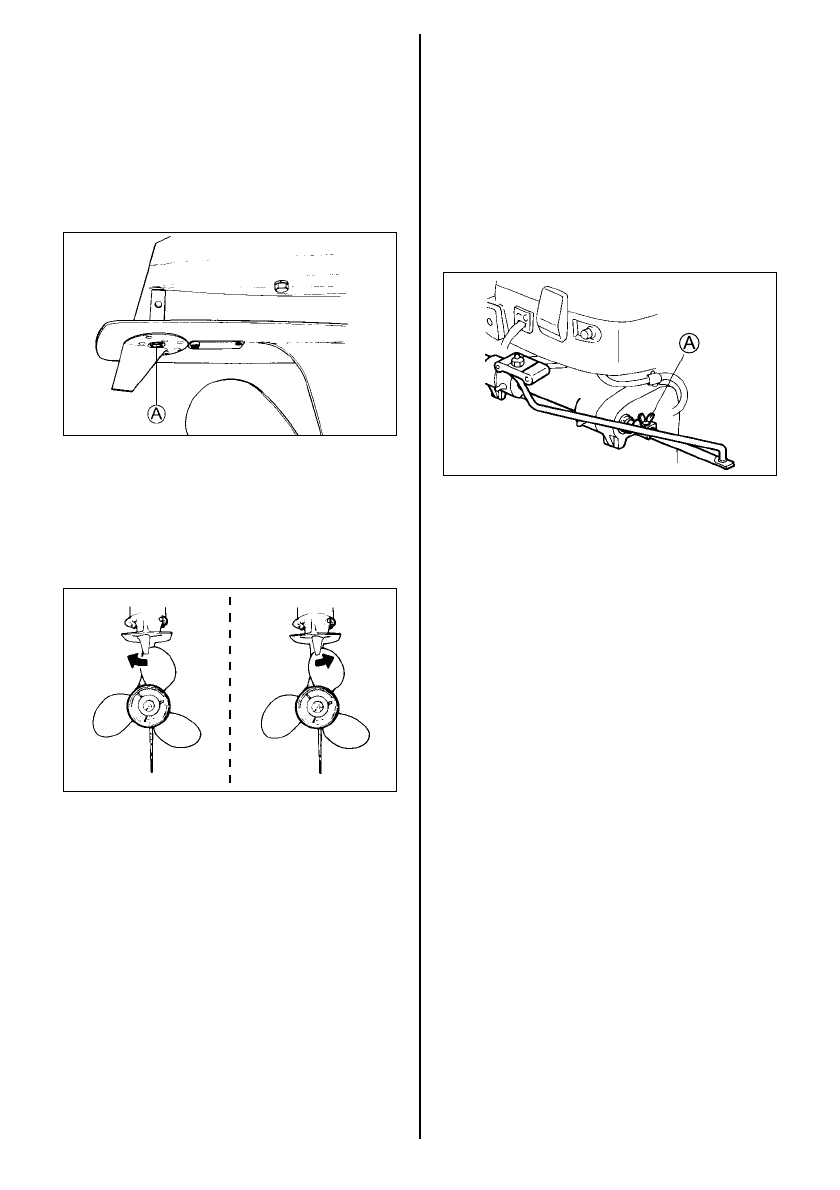 Ⓐ

Ⓐ