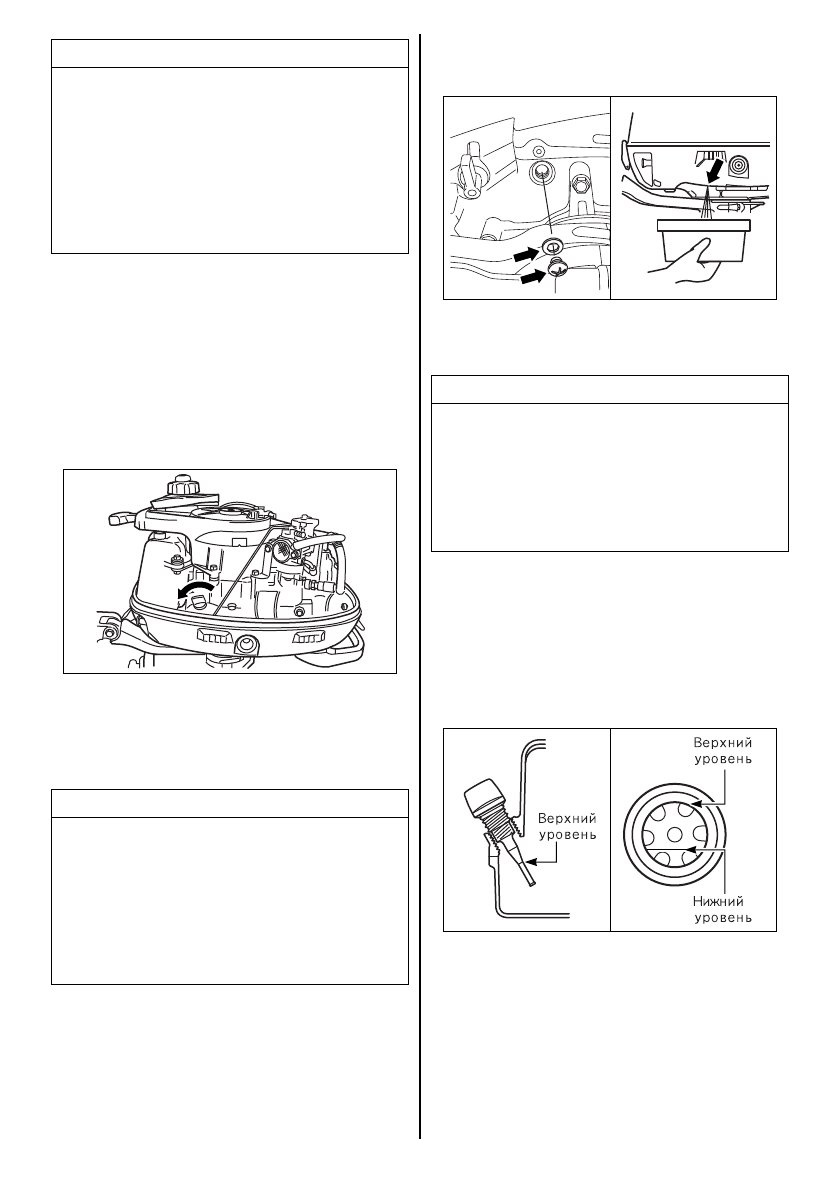 Верхний уровень

Верхний уровень

Нижний уровень