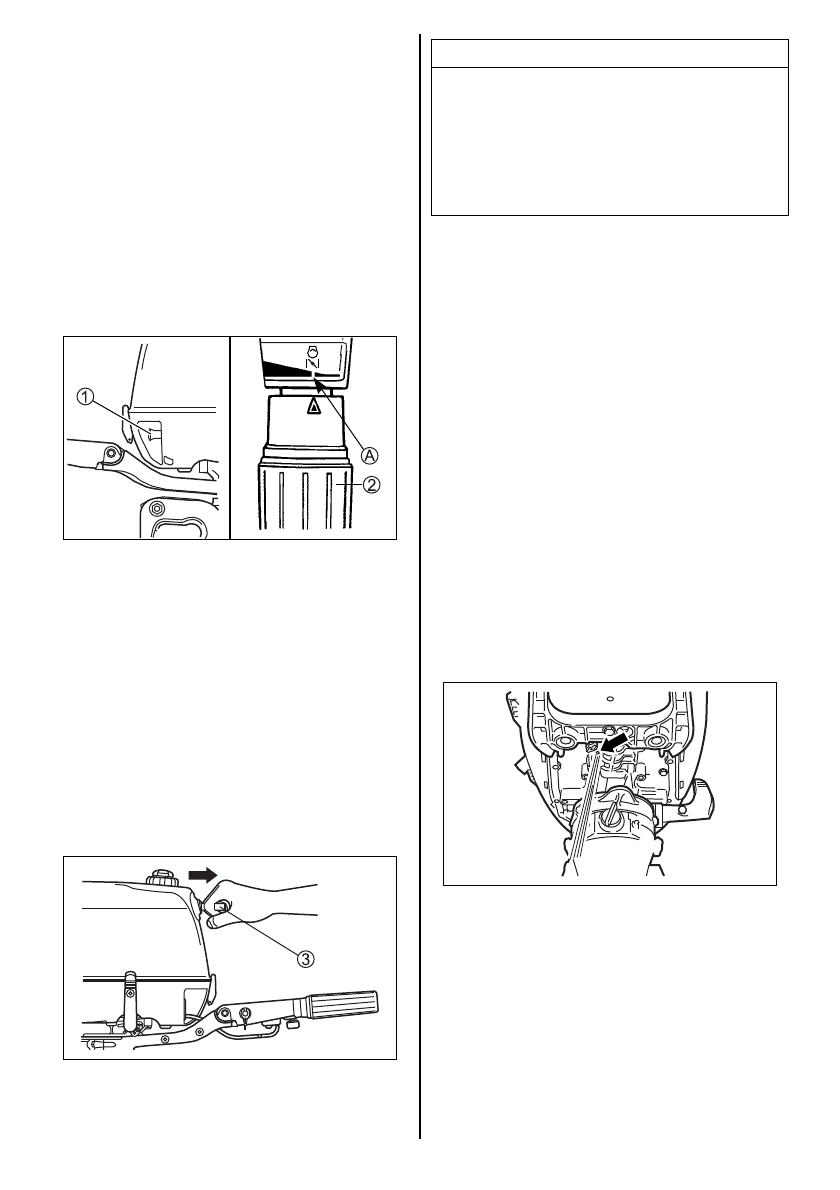 ①

Ⓐ

②

③