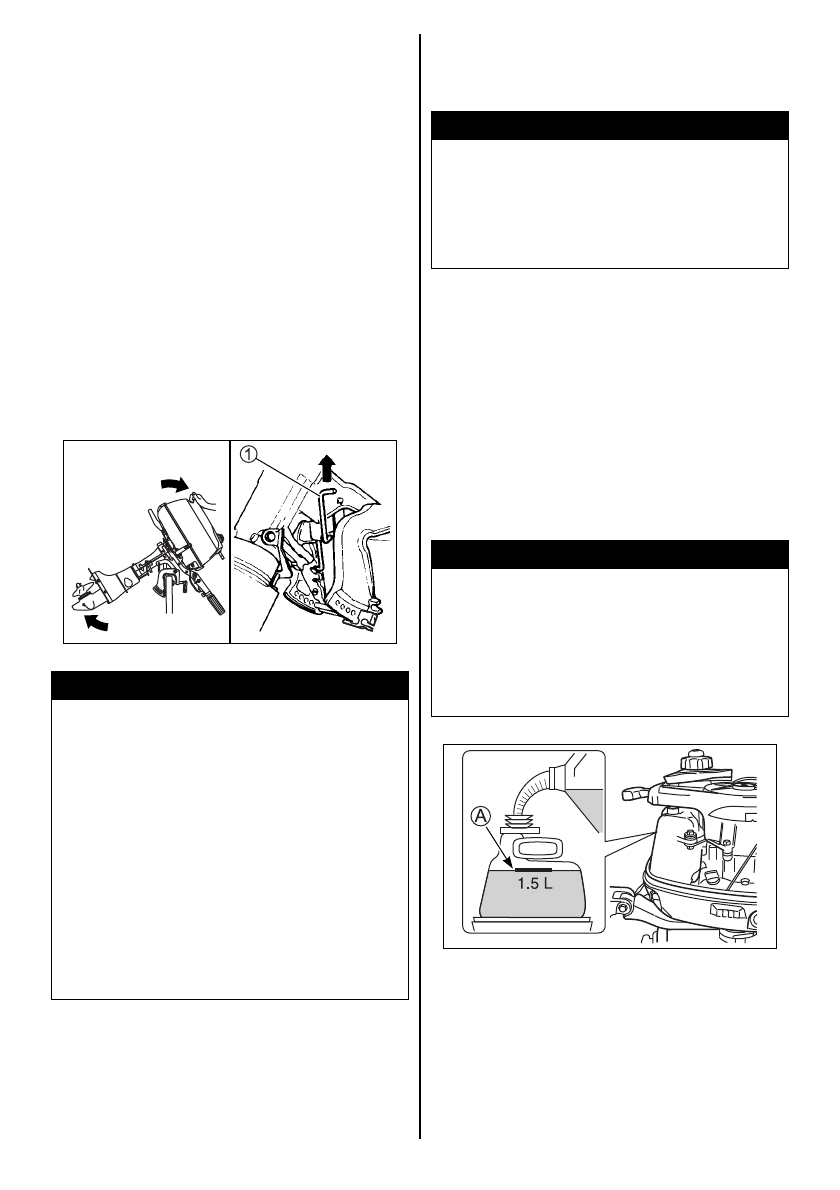 ①

A

1.5 L