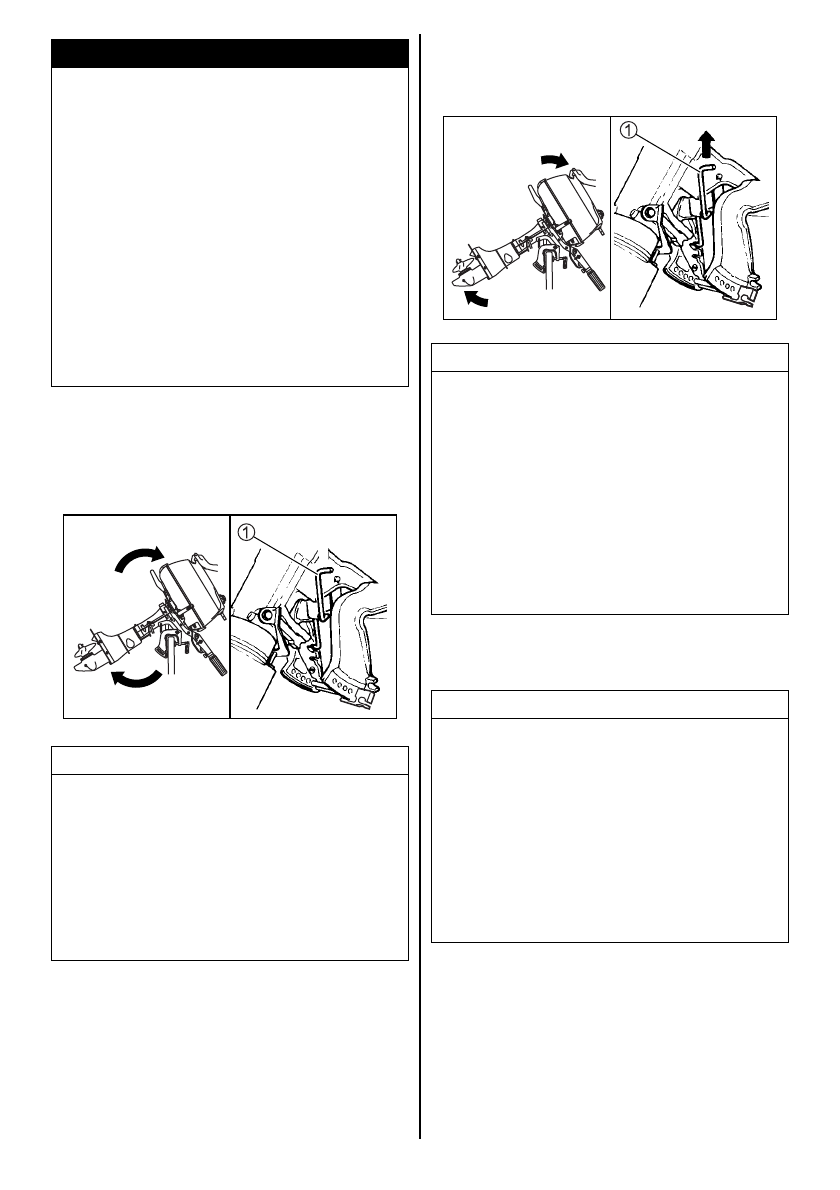 ①

①