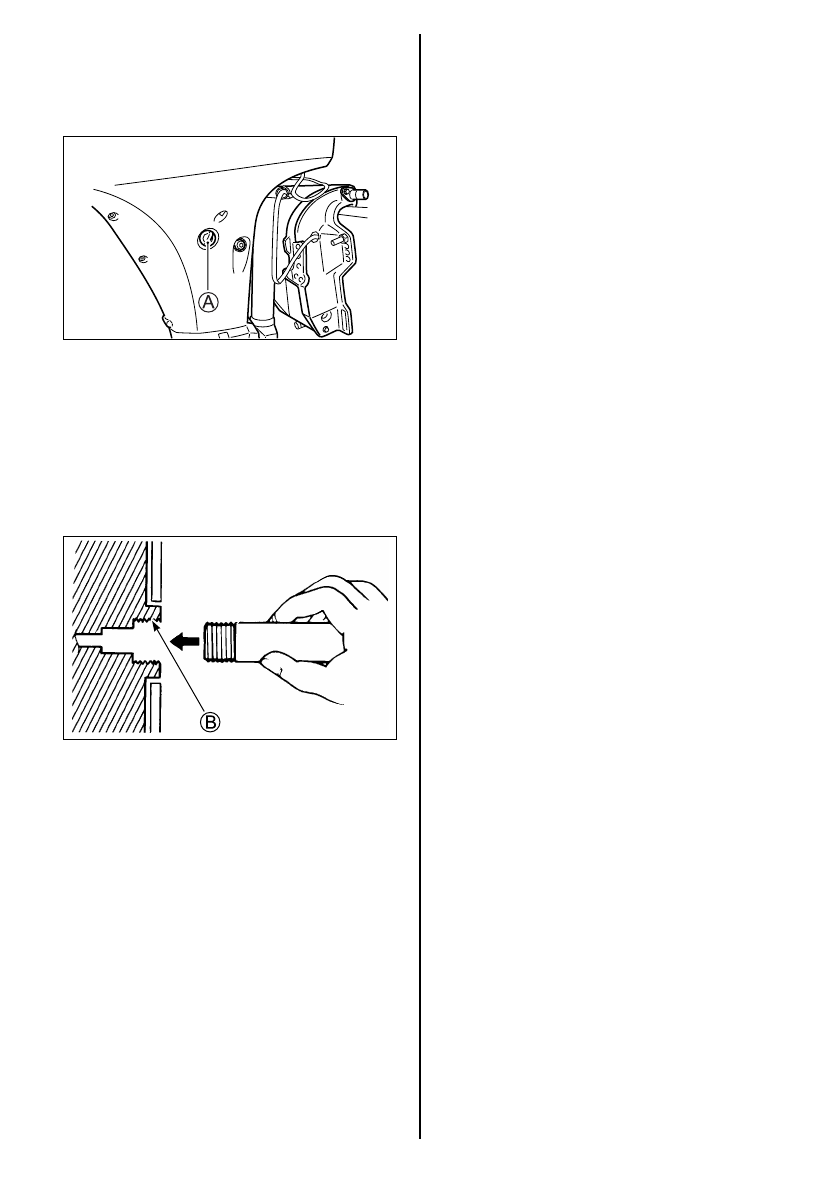 A

B