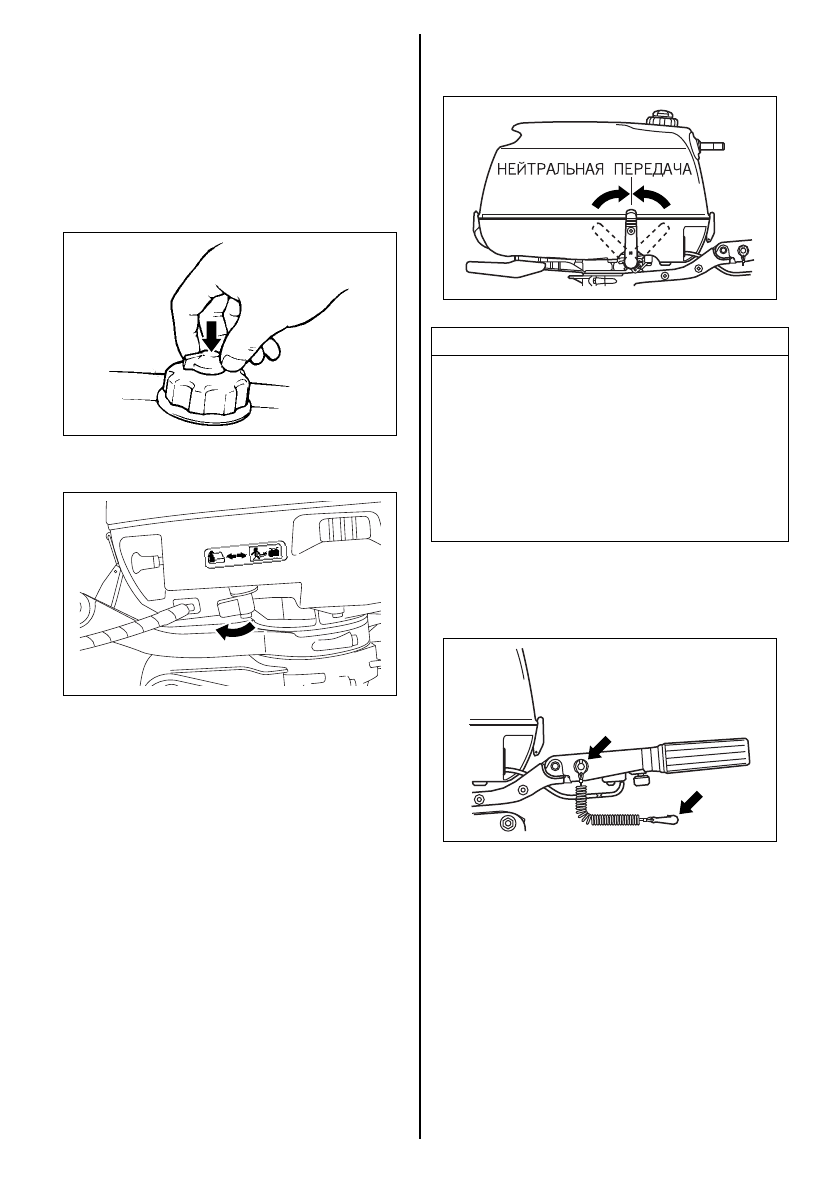 НЕЙТРАЛЬНАЯ ПЕРЕДАЧА