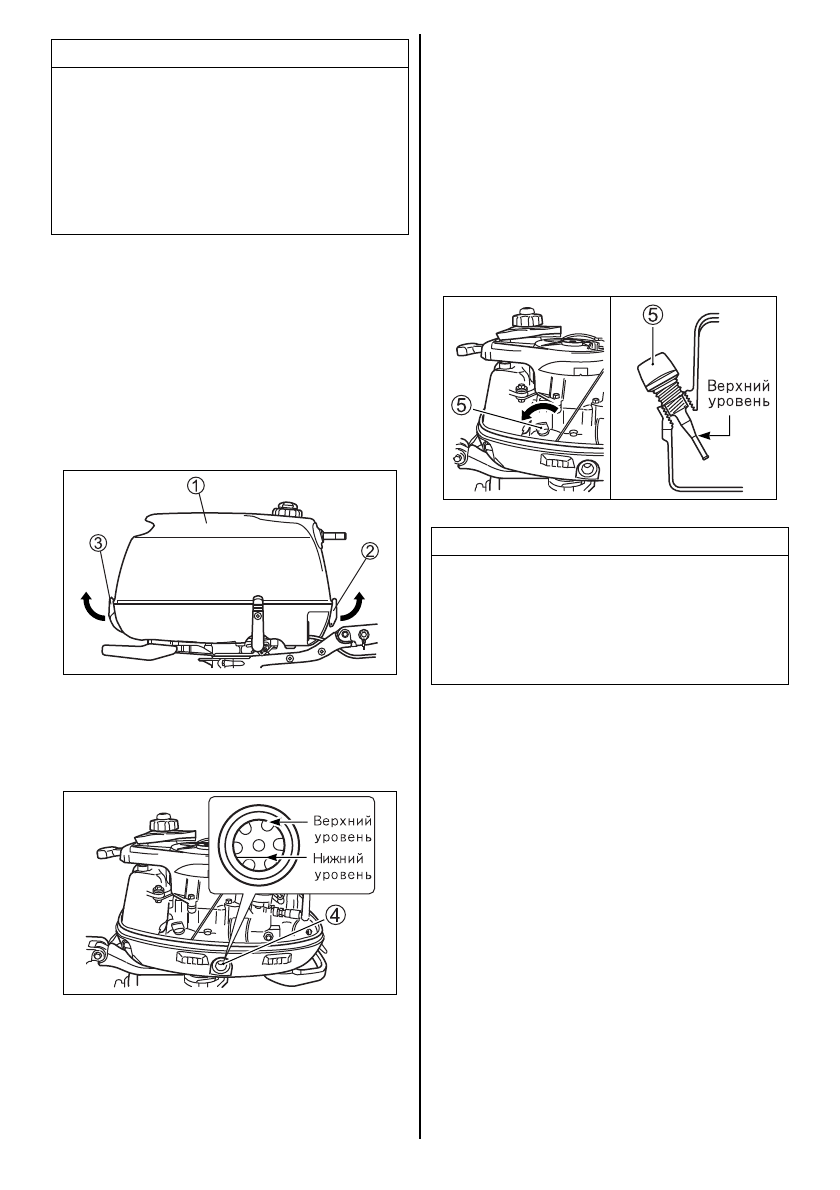 ①

③

②

Верхний уровень

Нижний уровень

④

⑤

⑤

Верхний уровень