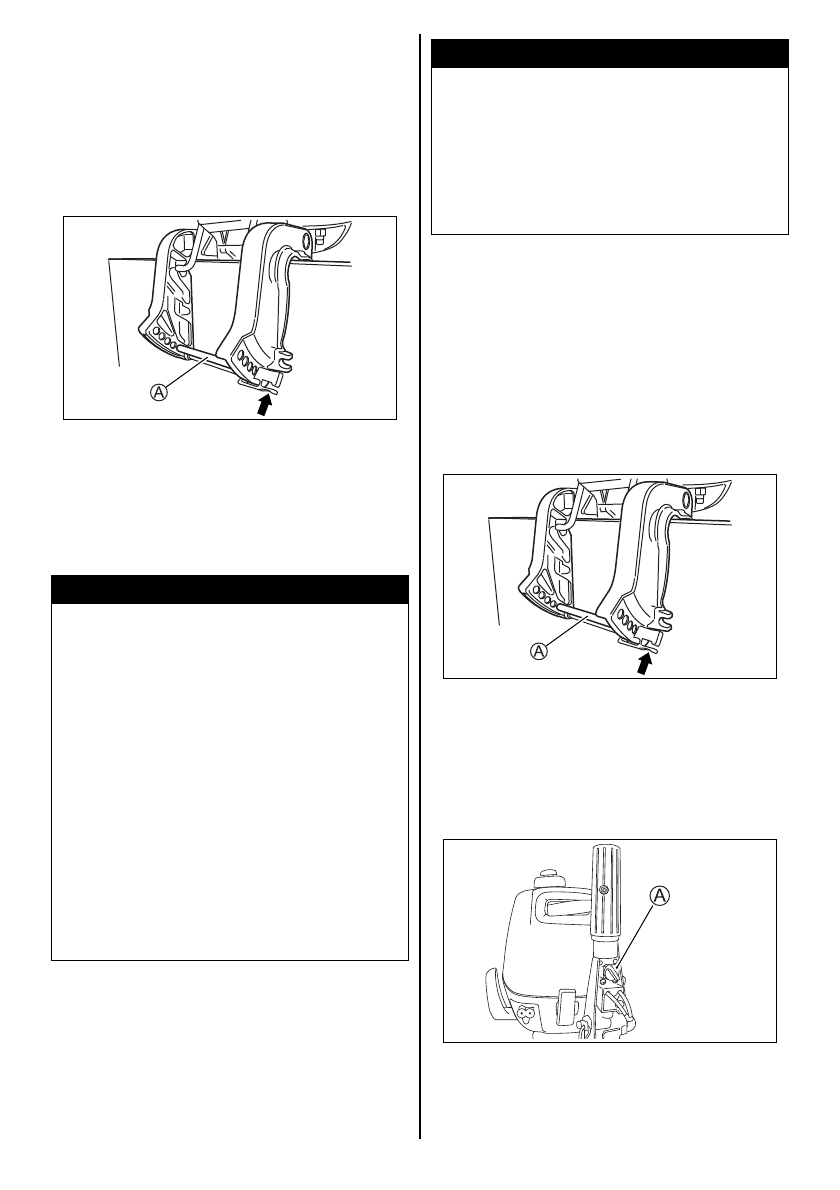 A

A

A