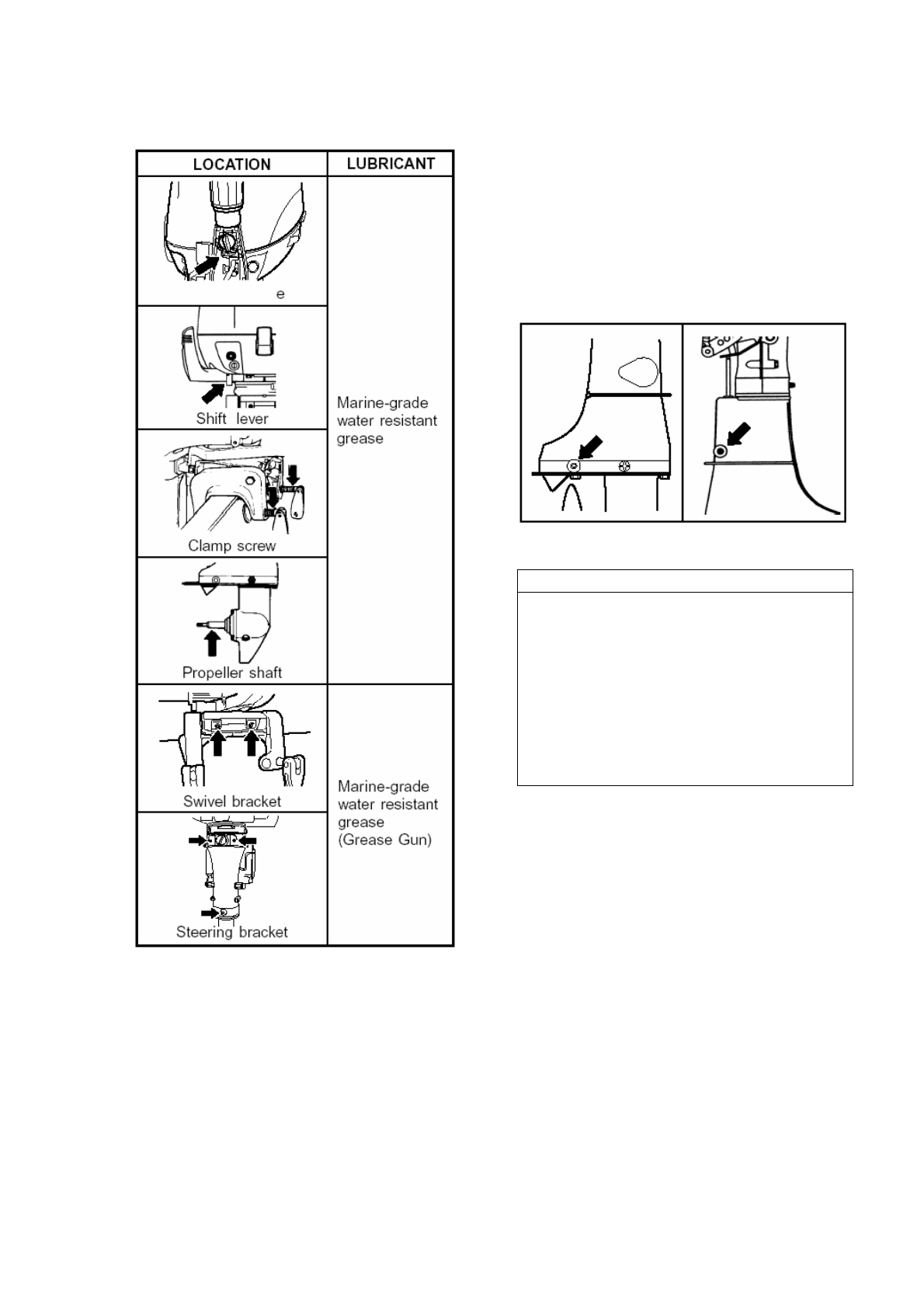 | LOCATION | LUBRICANT |
|---|---|
| e | Marine-grade water resistant grease |
| Shift lever | |
| Clamp screw | |
| Propeller shaft | |
| Swivel bracket | Marine-grade water resistant grease (Grease Gun) |
| Steering bracket | |