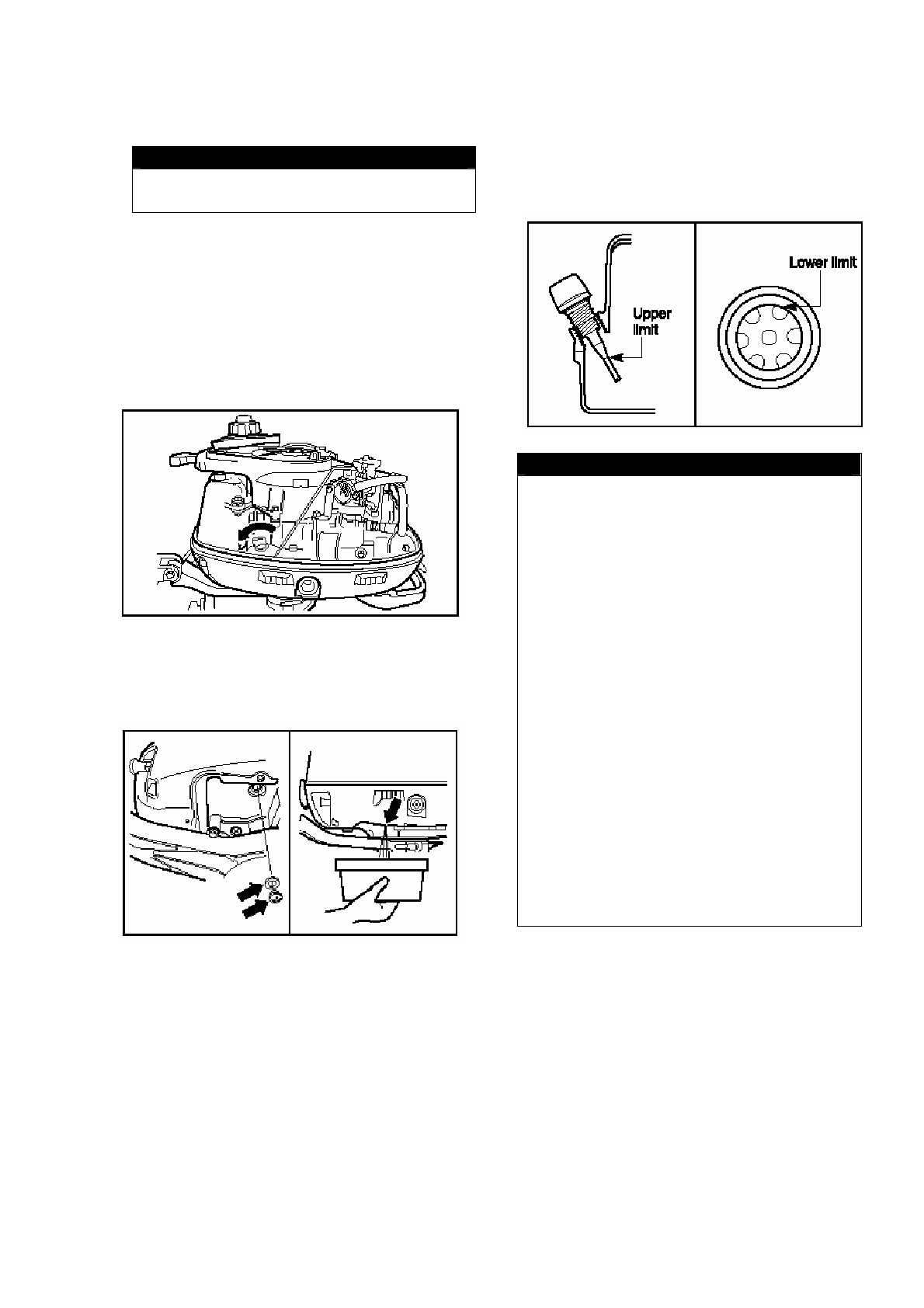 Upper limit

Lower limit