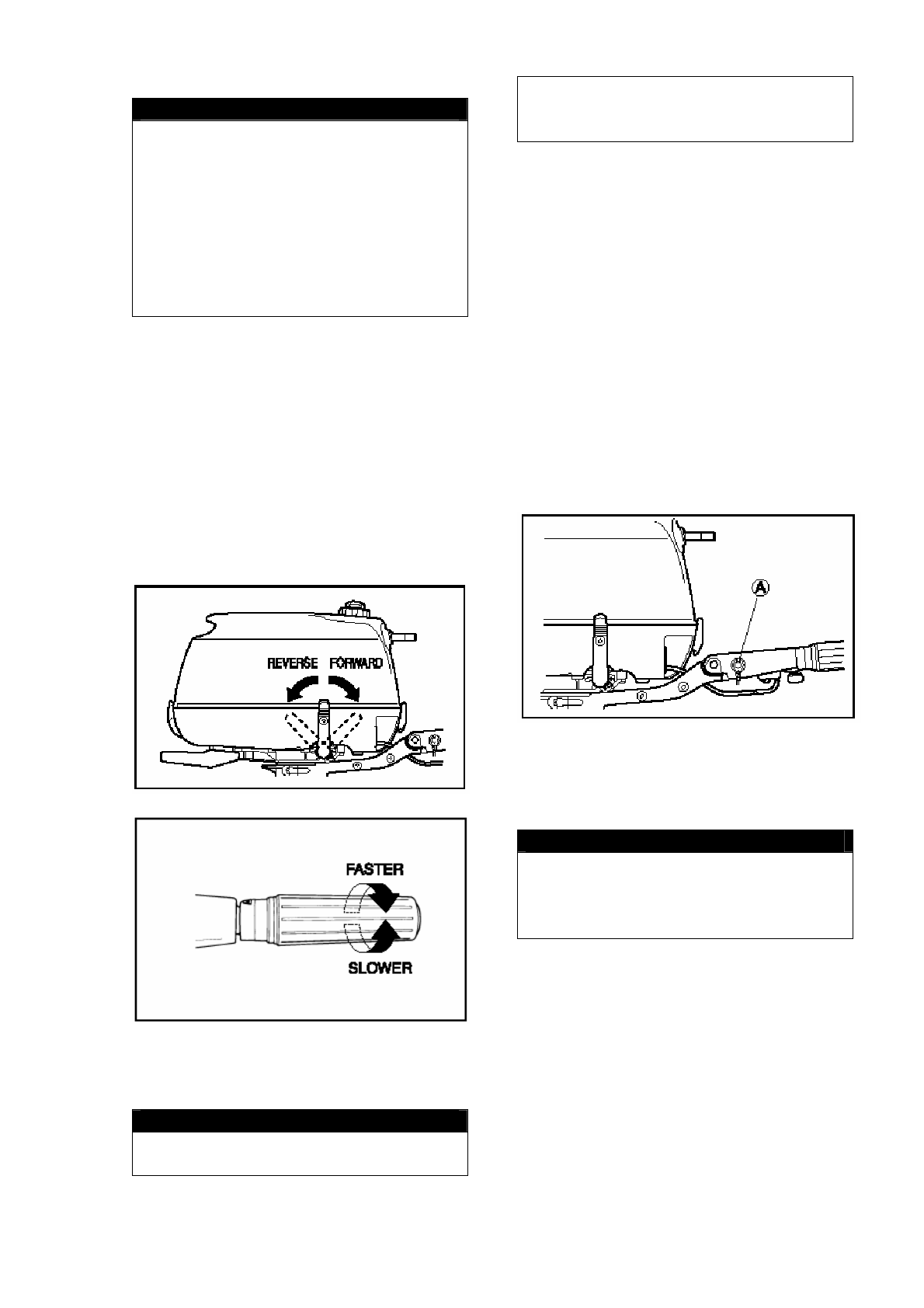 REVERSE FORWARD

FASTER

SLOWER

A