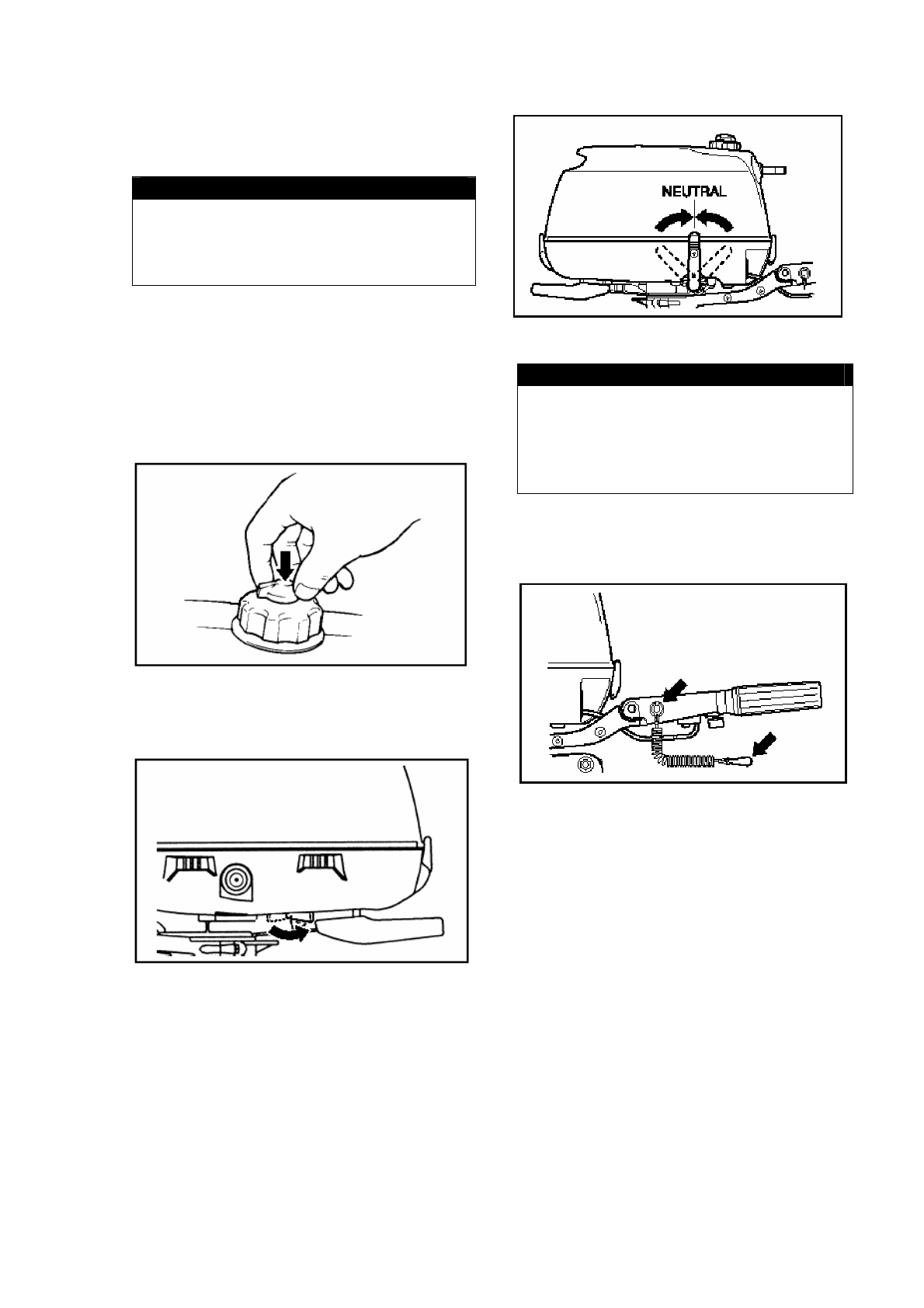 NEUTRAL