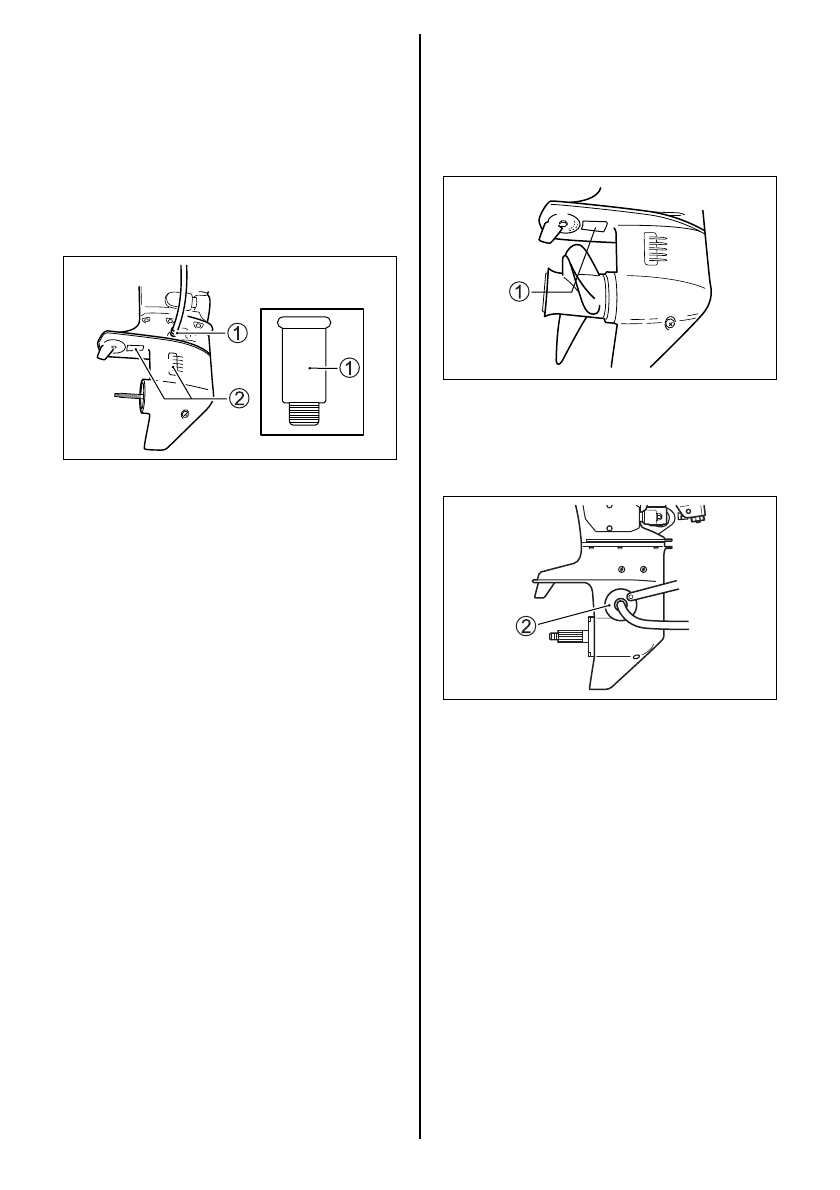 ①
①
②
①
②