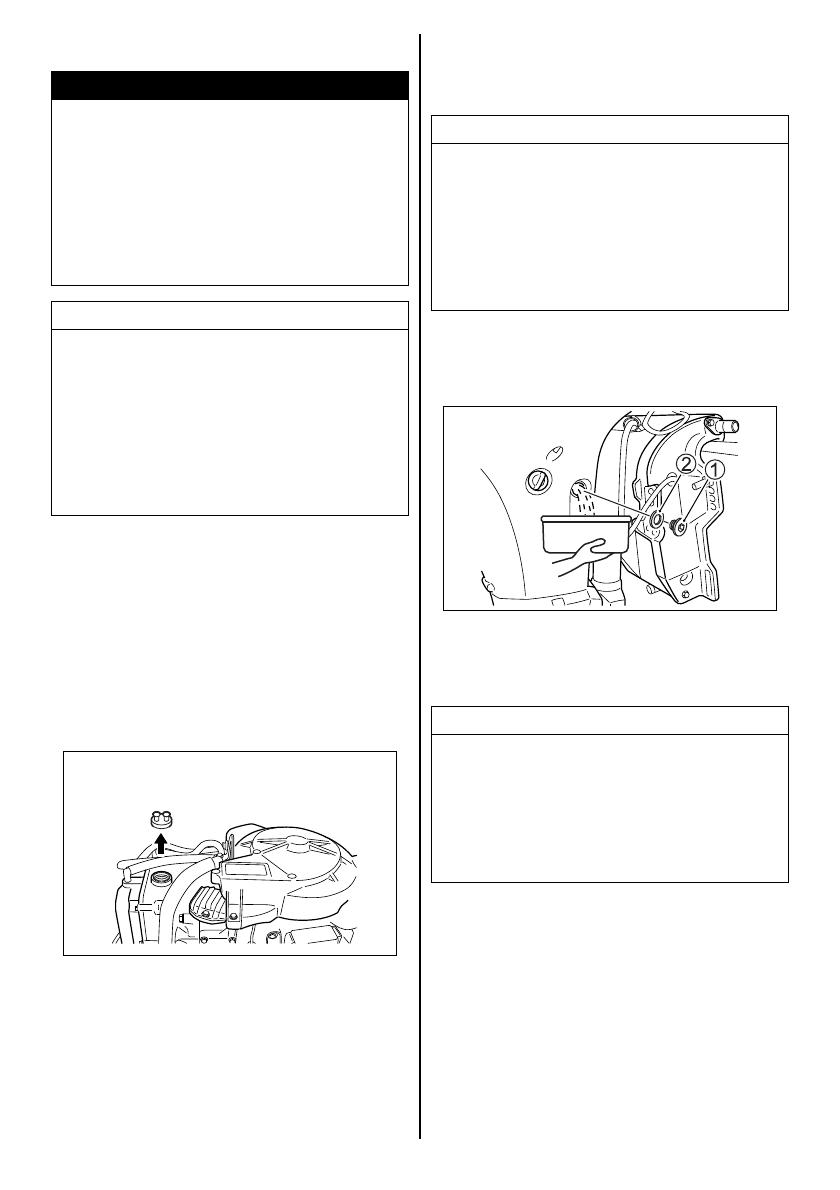 2

1