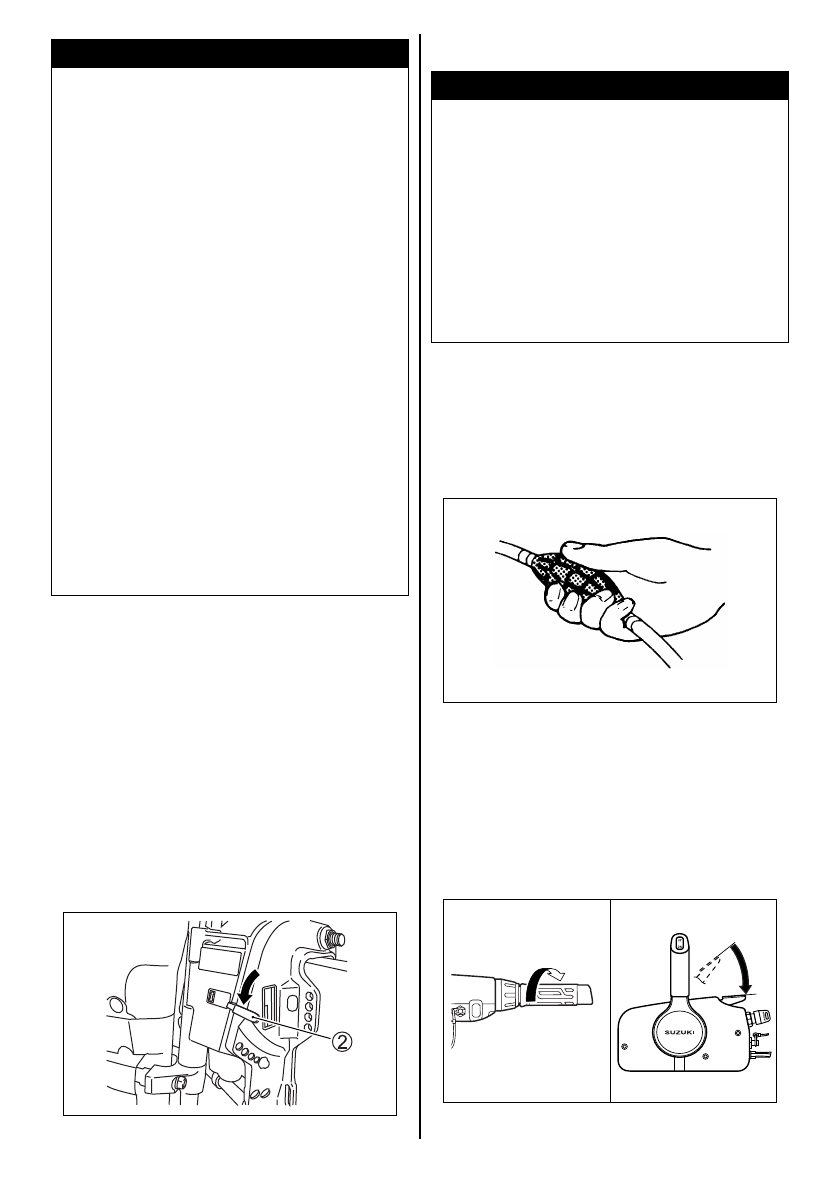 ②

SUZUKI