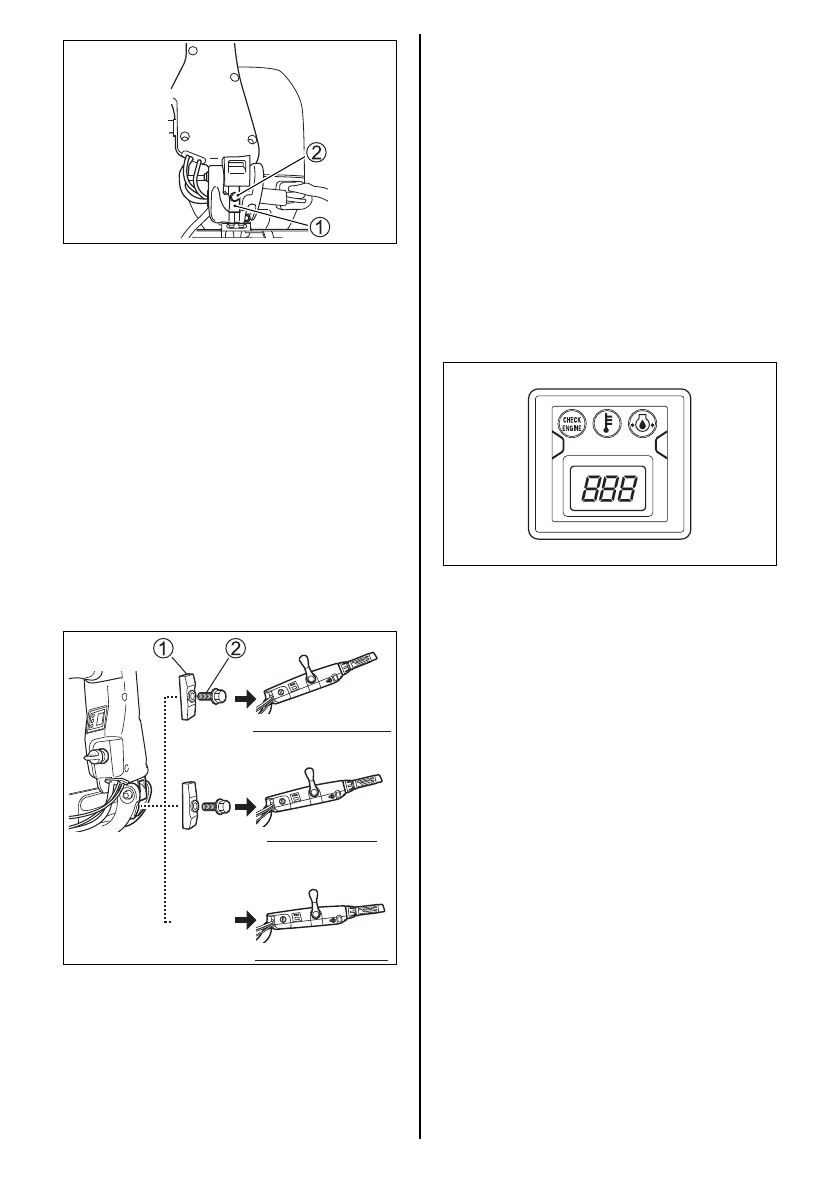 ②
①

①
②

CHECK ENGINE
888