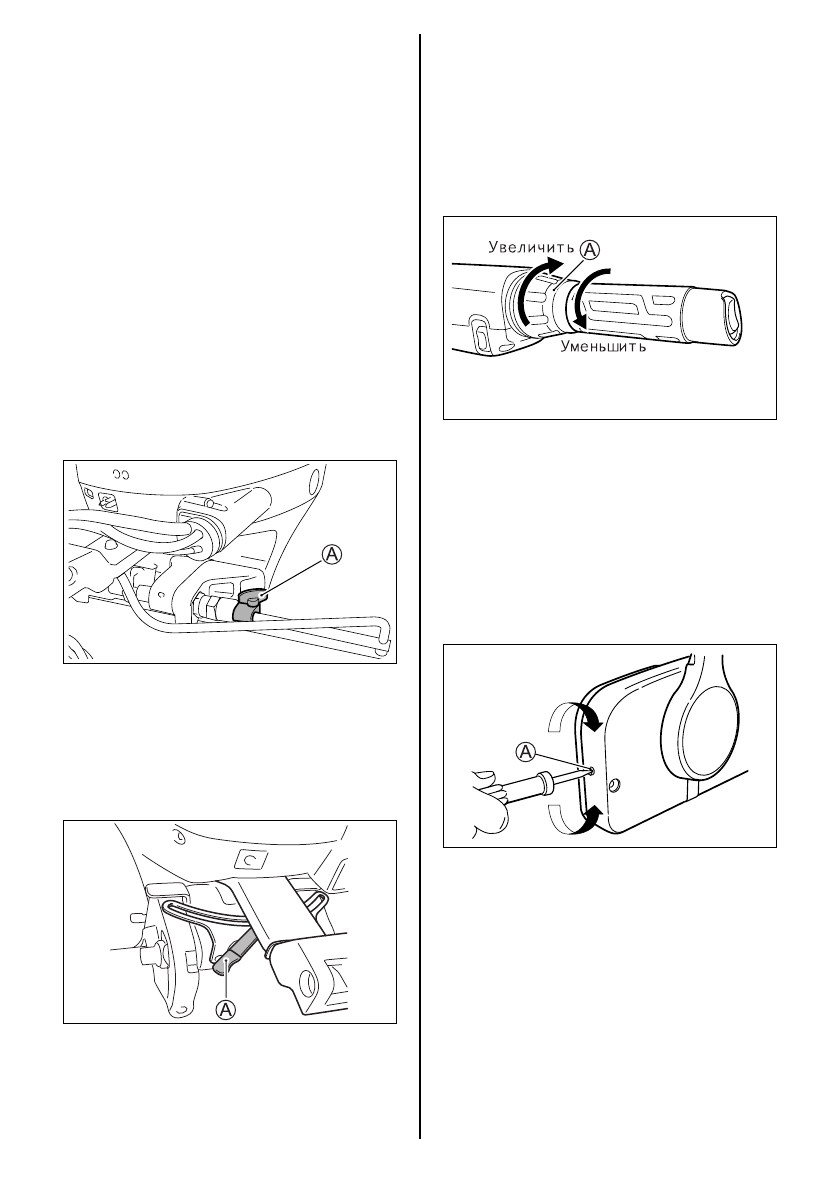 A

A

Увеличить A

Уменьшить

A