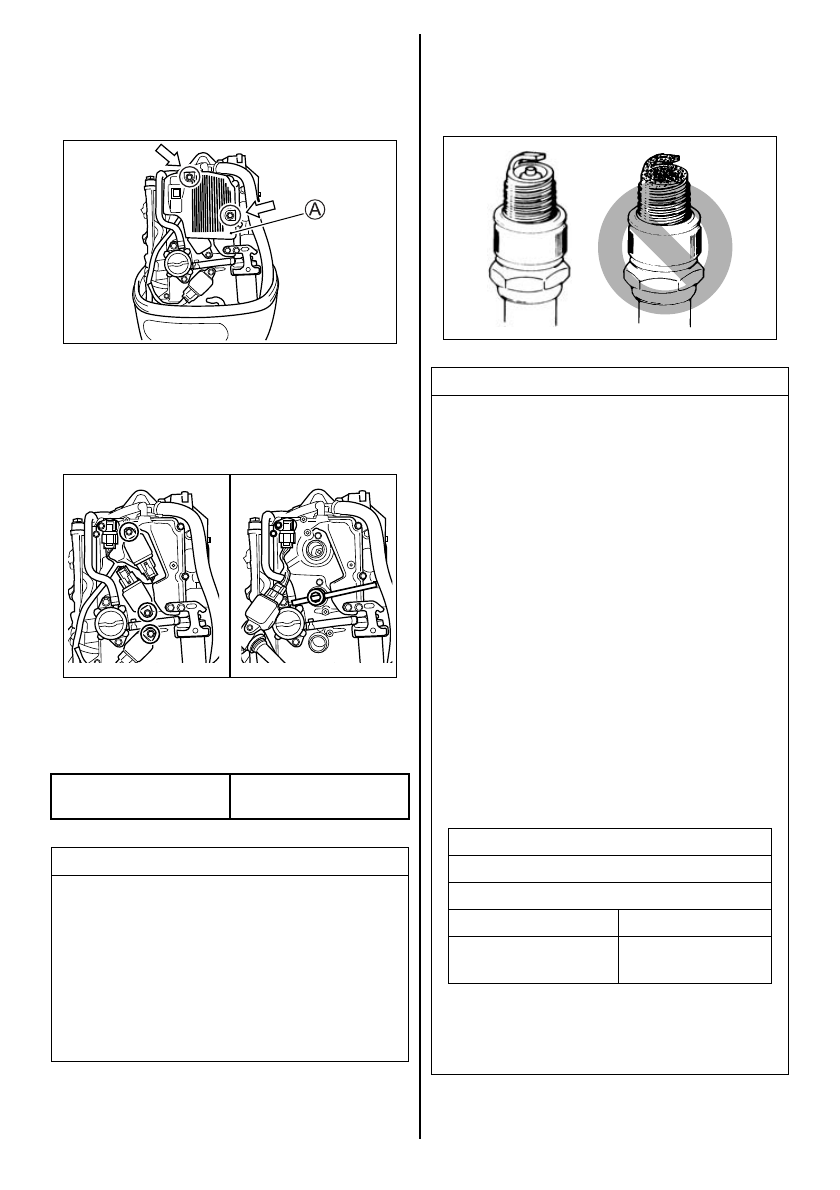 A