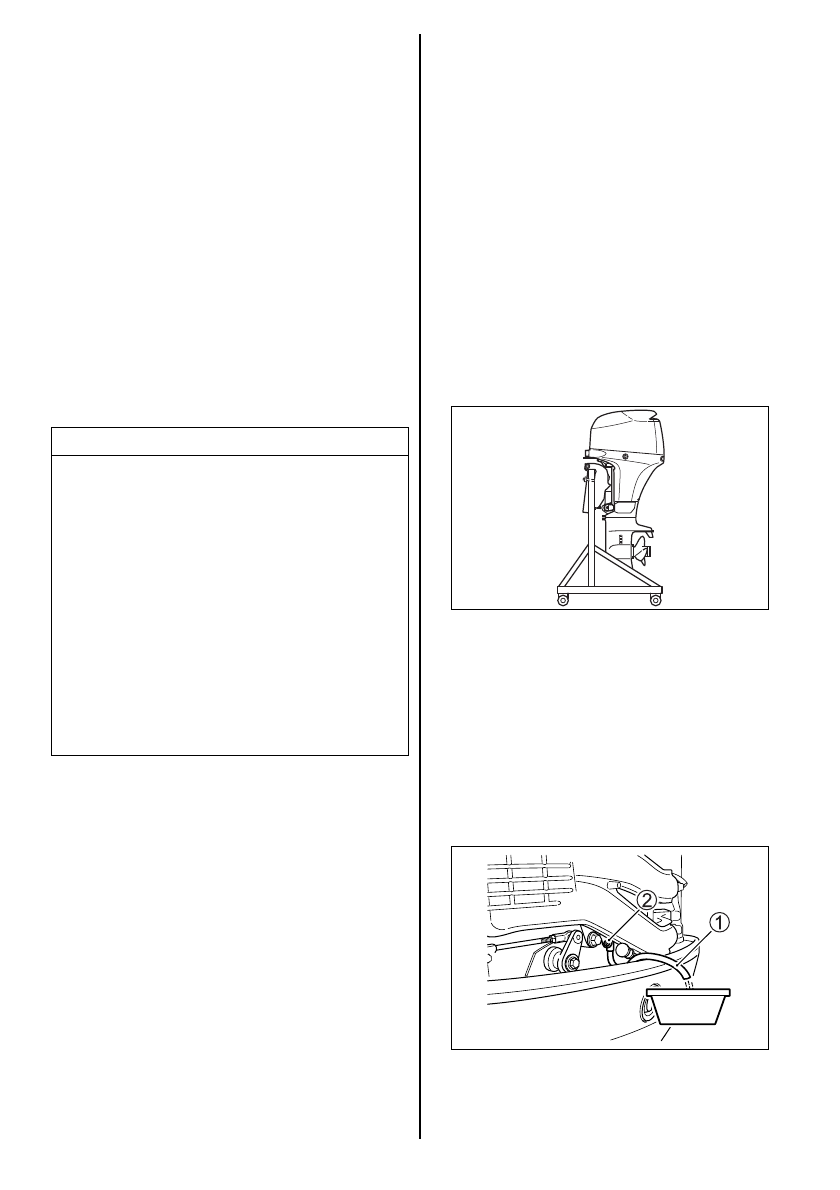 2

1