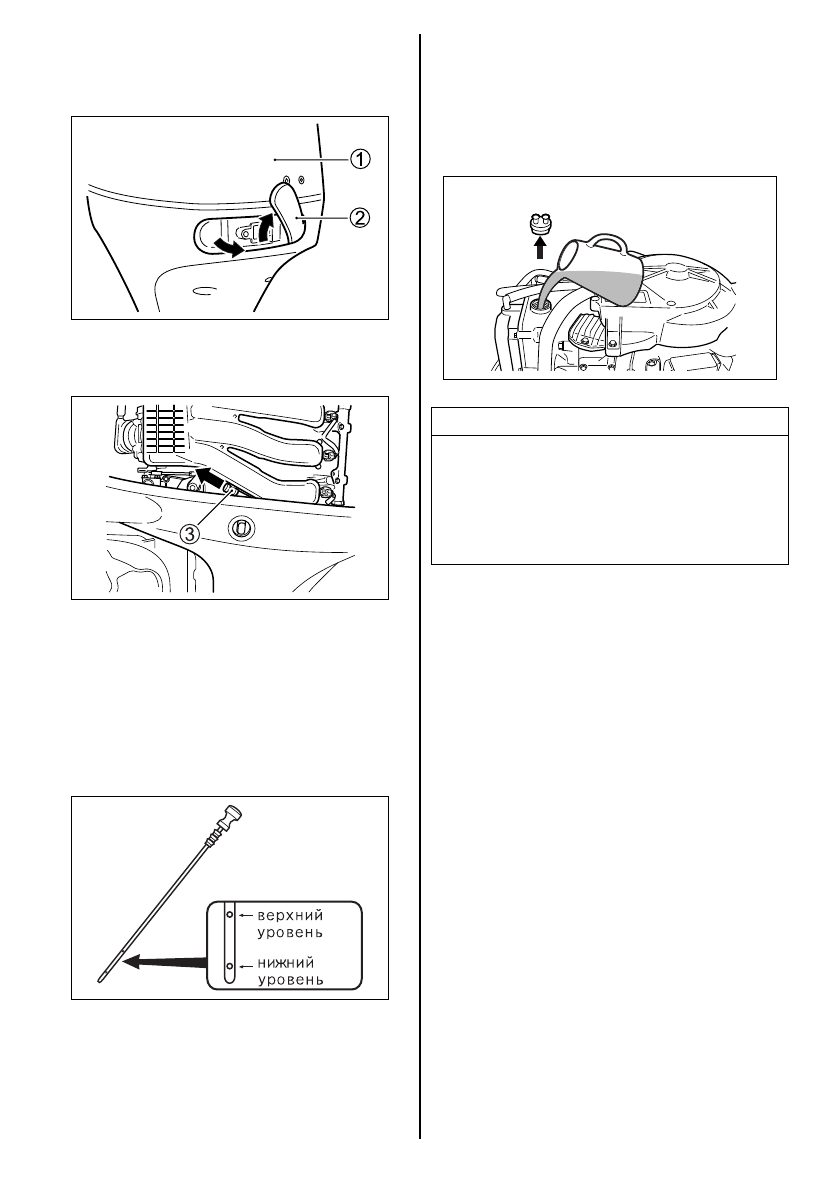 1

2

3

верхний уровень

нижний уровень