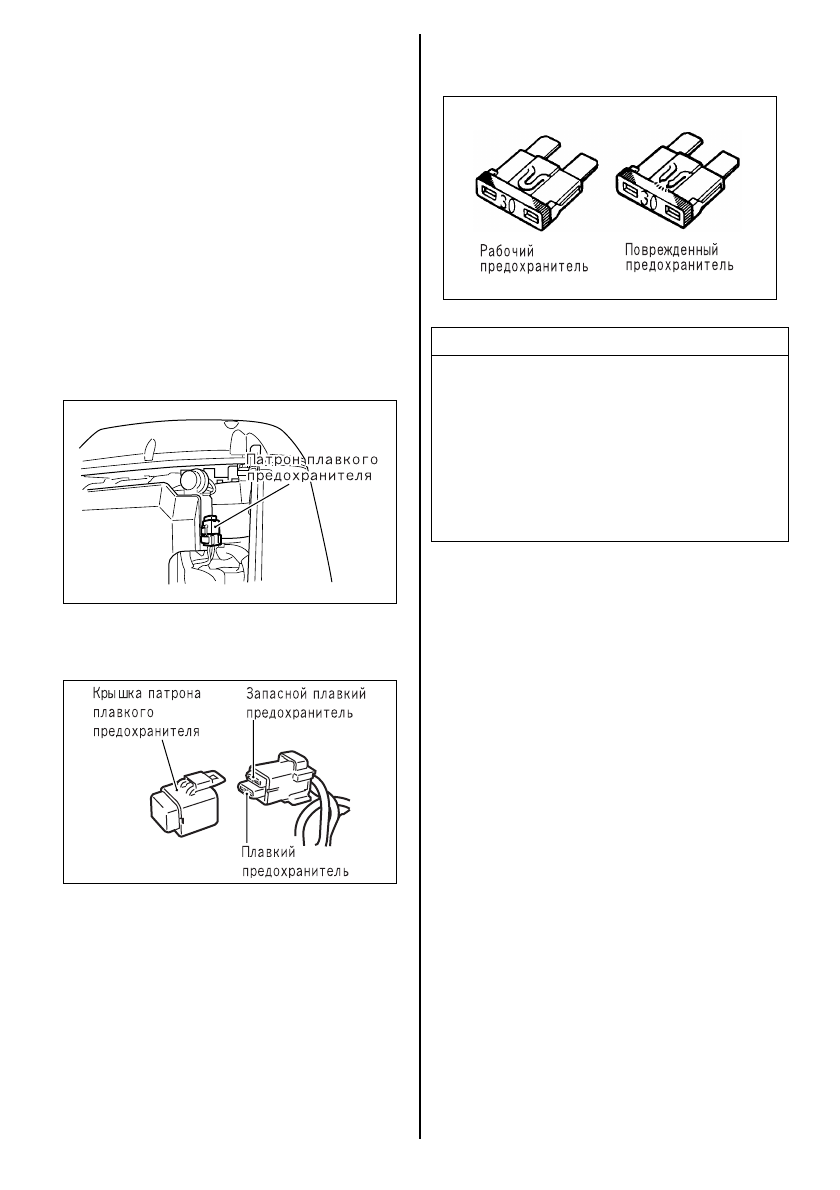 Патрон плавкого предохранителя

Крышка патрона плавкого предохранителя

Запасной плавкий предохранитель

Плавкий предохранитель

30

30

Рабочий предохранитель

Поврежденный предохранитель