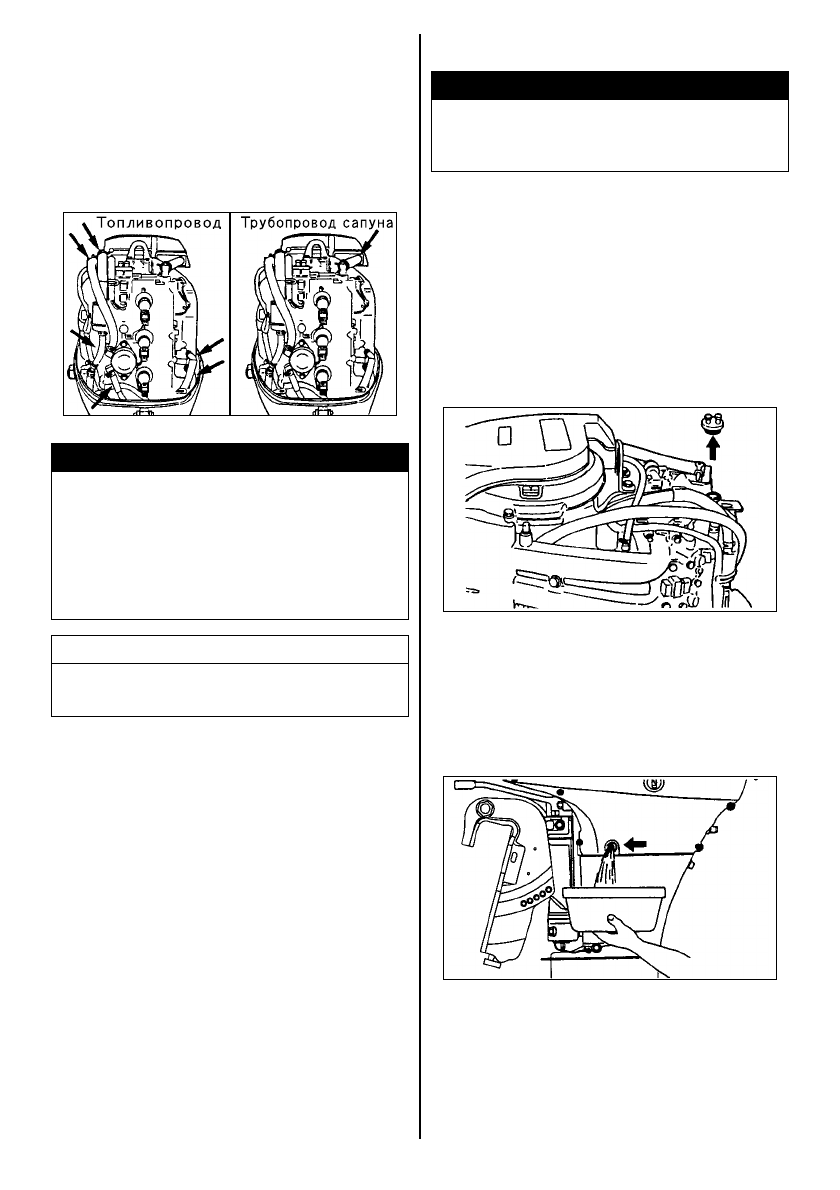 Топливопровод

Трубопровод сапуна