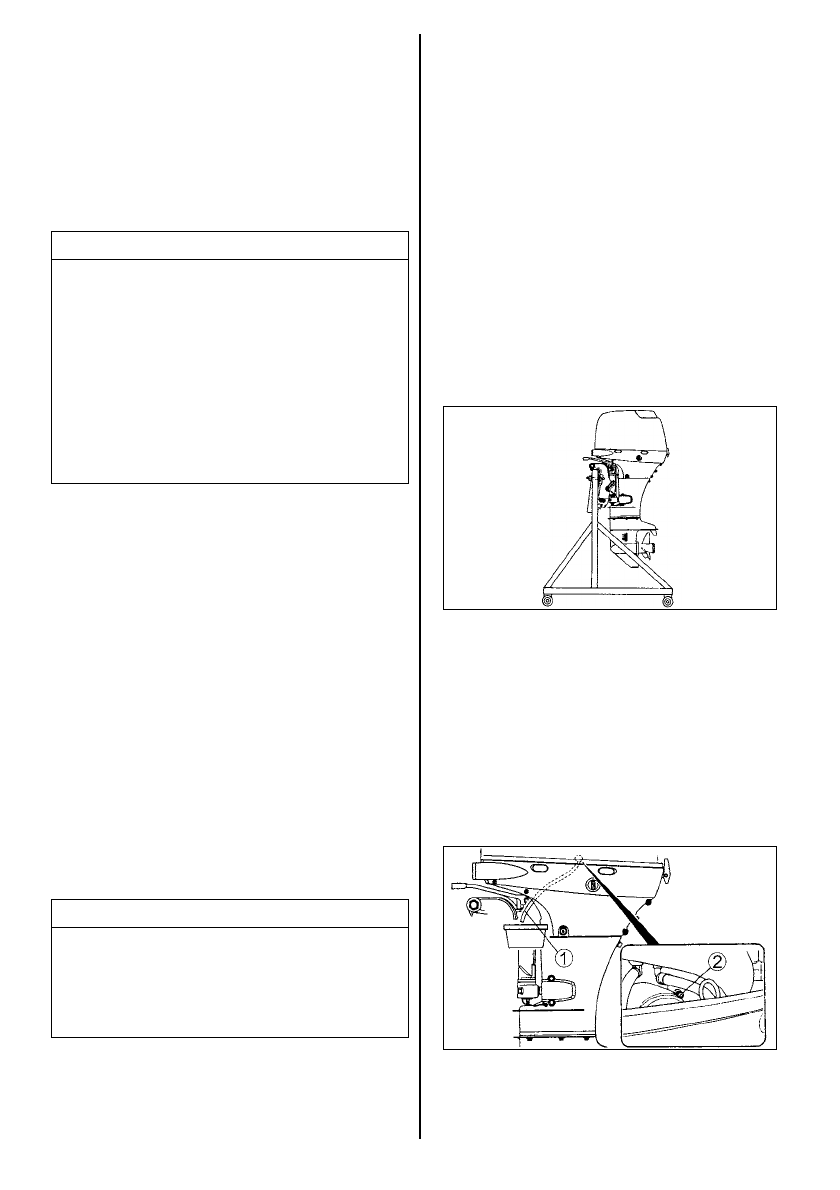 1

2