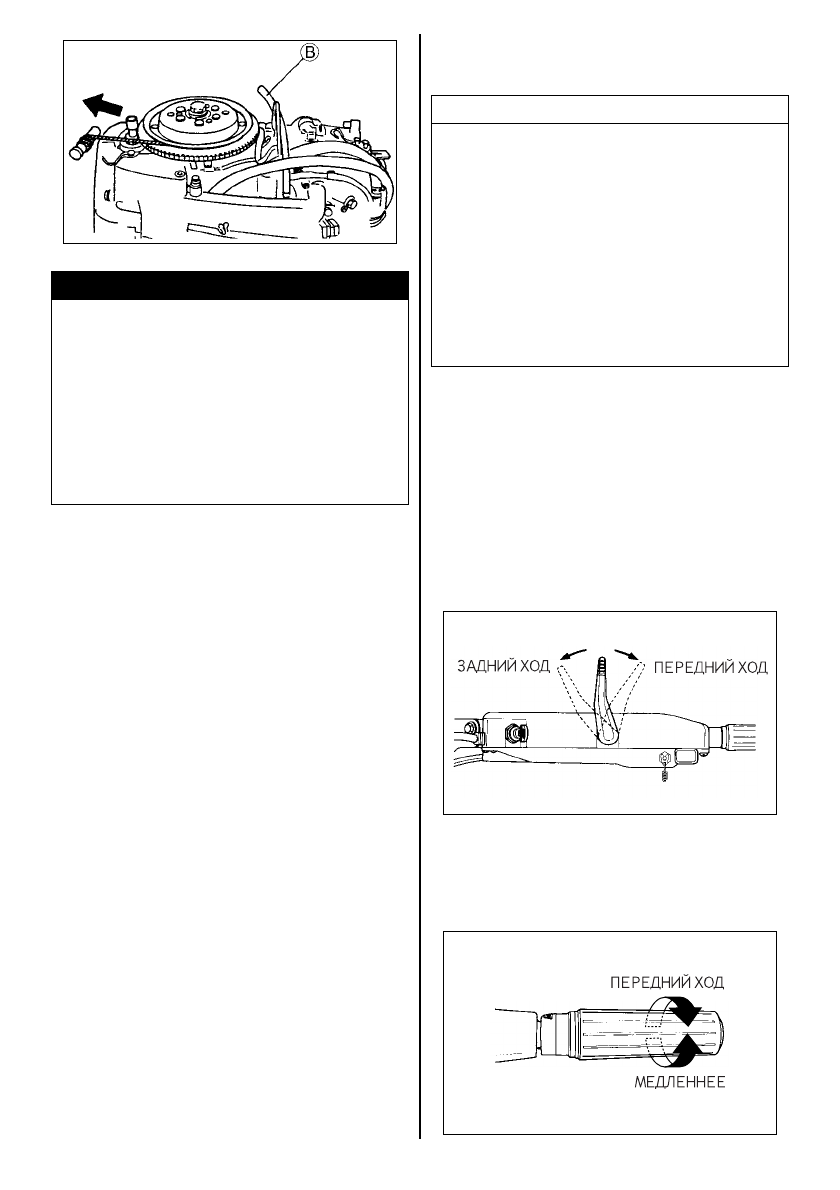 B

ЗАДНИЙ ХОД
ПЕРЕДНИЙ ХОД

ПЕРЕДНИЙ ХОД
МЕДЛЕННЕЕ