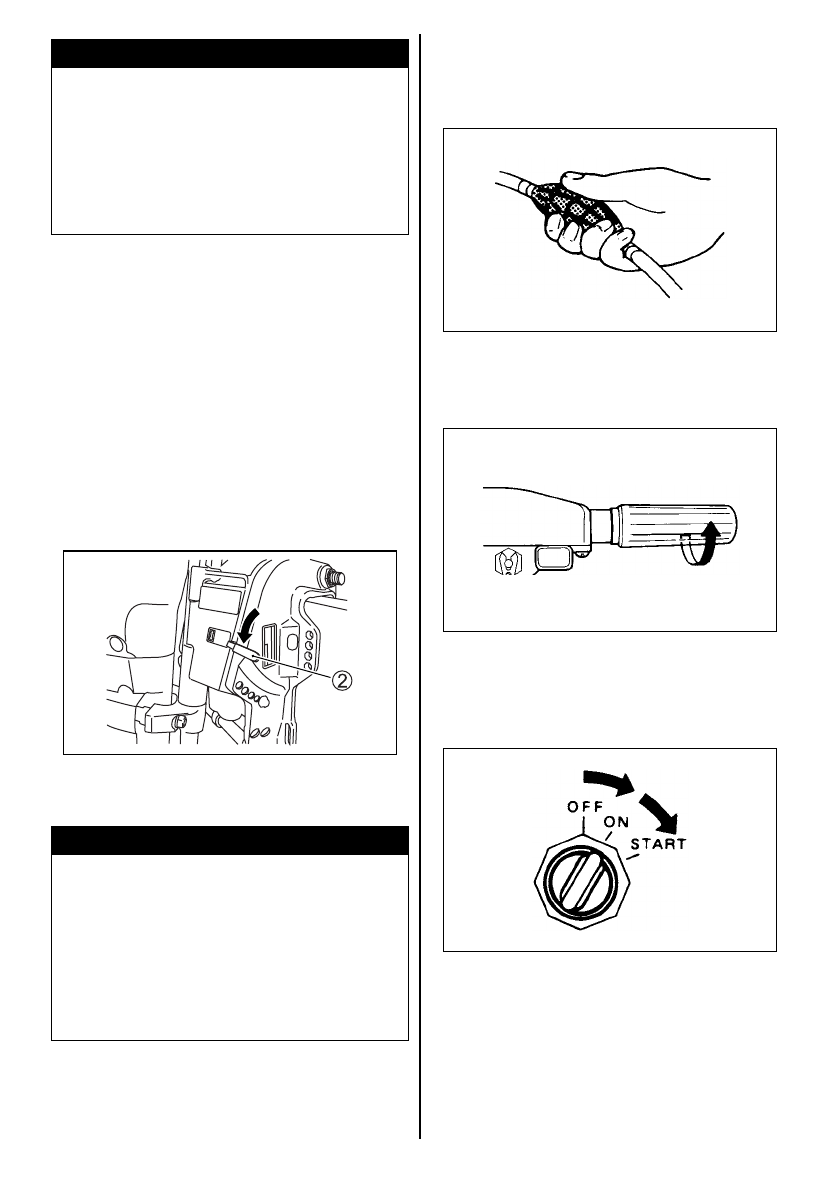 ②

OFF
ON
START