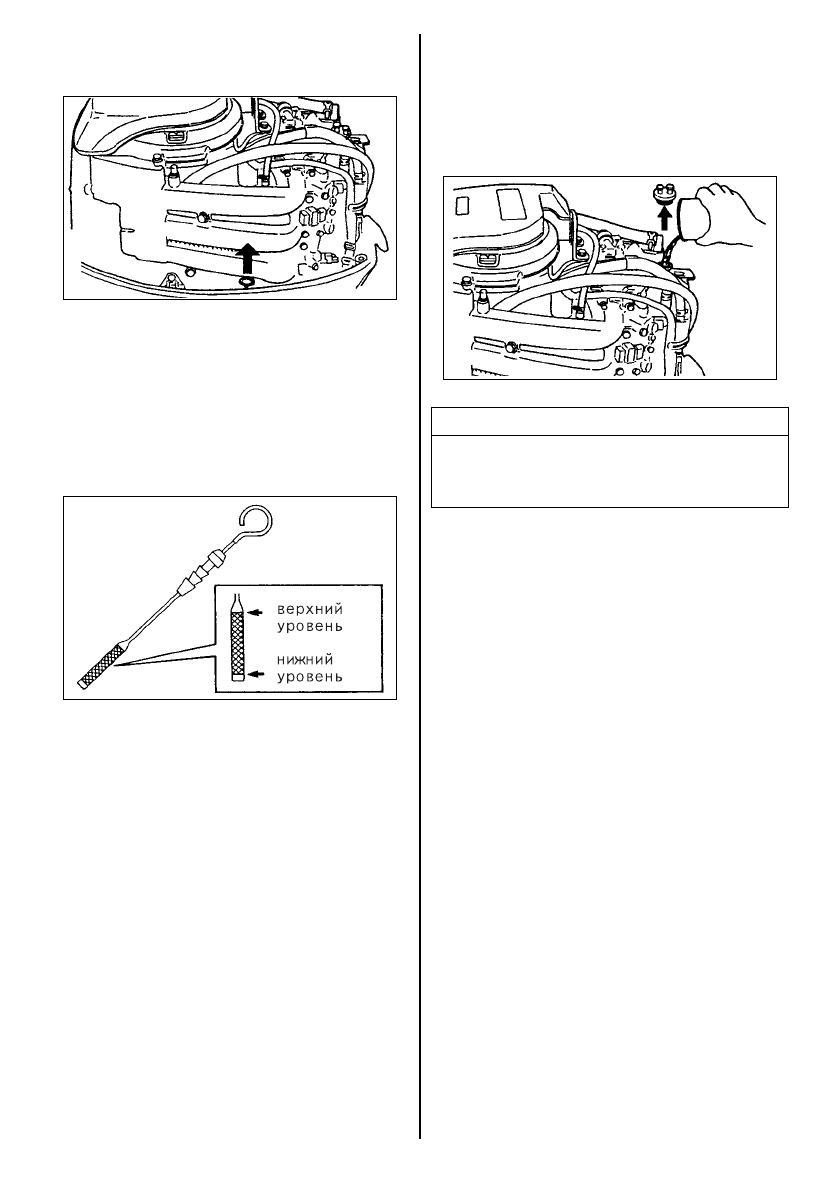 верхний уровень

нижний уровень