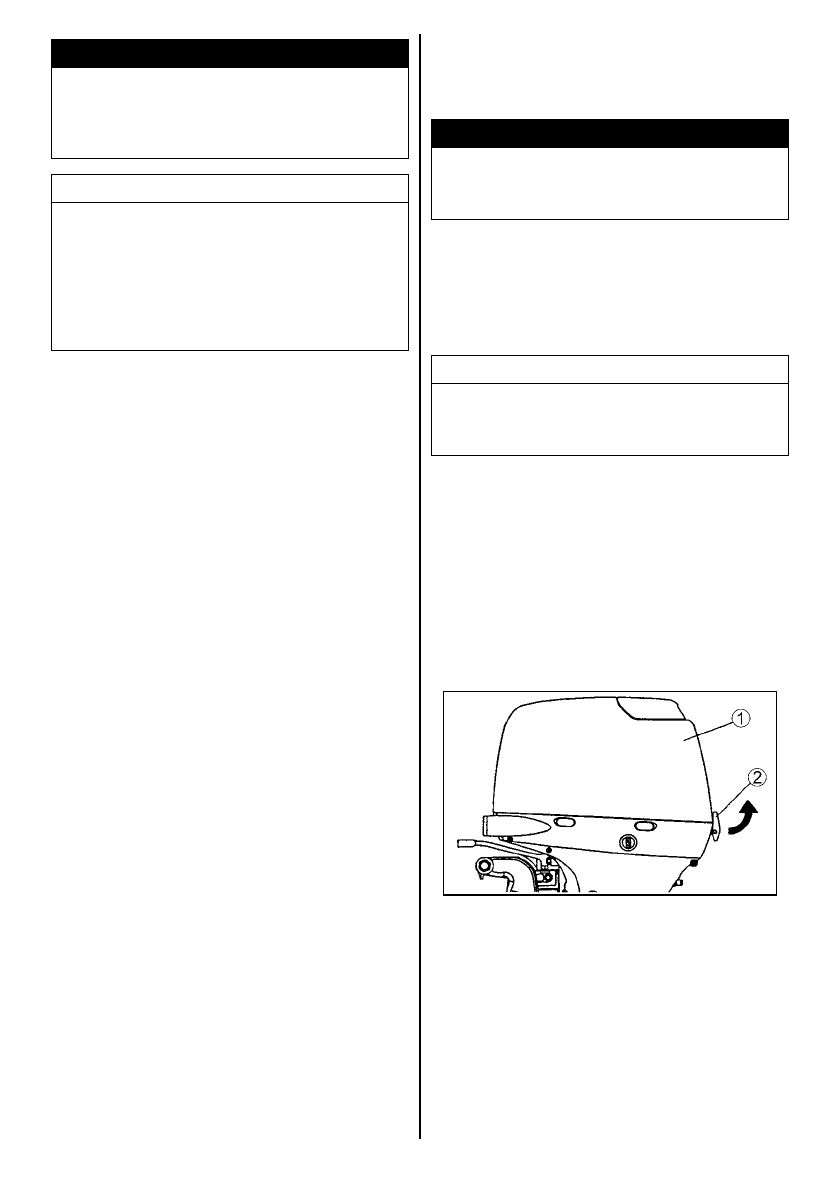 1

2